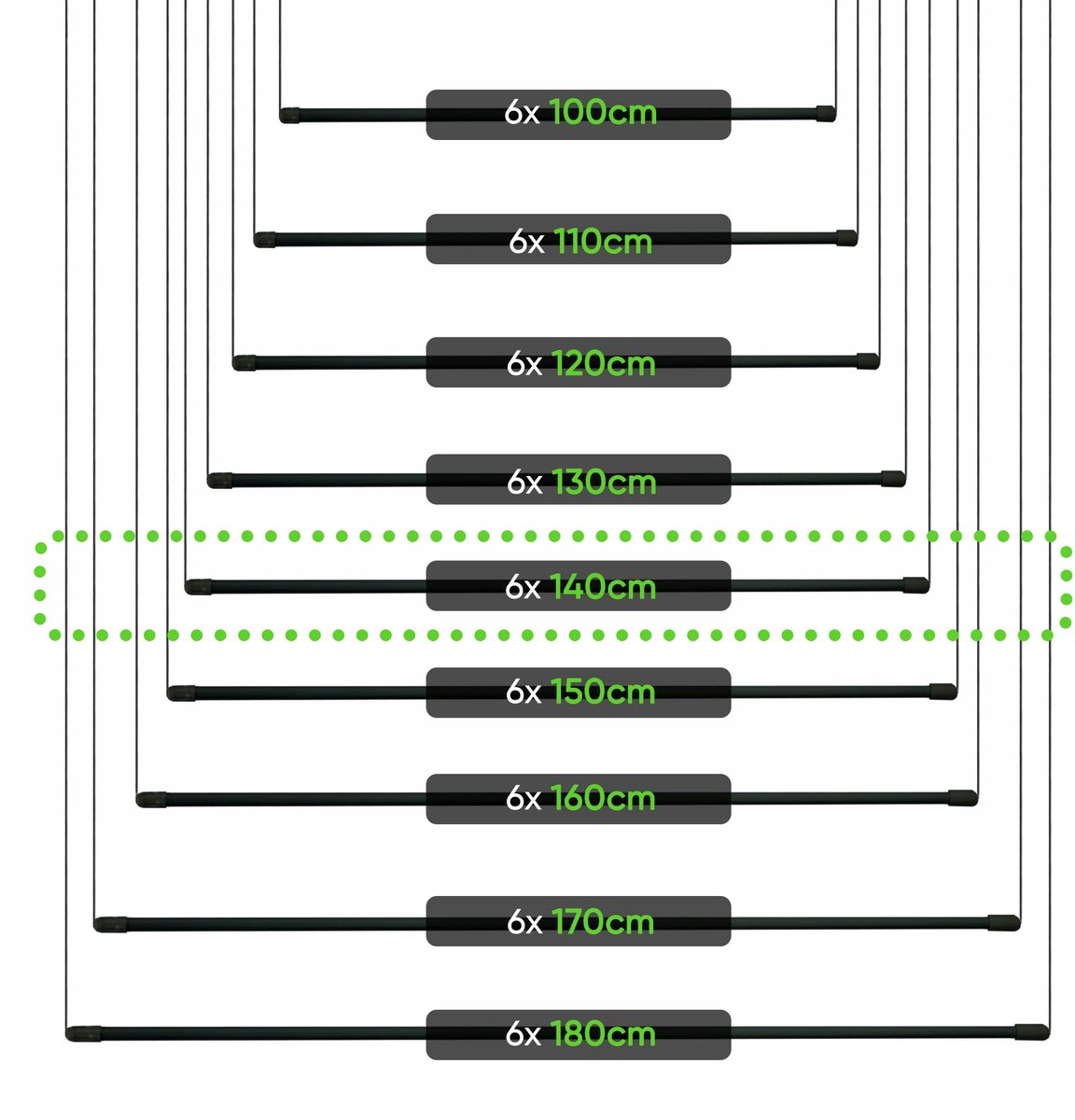 6x 100cm

6x 110cm

6x 120cm

6x 130cm

6x 140cm

6x 150cm

6x 160cm

6x 170cm

6x 180cm