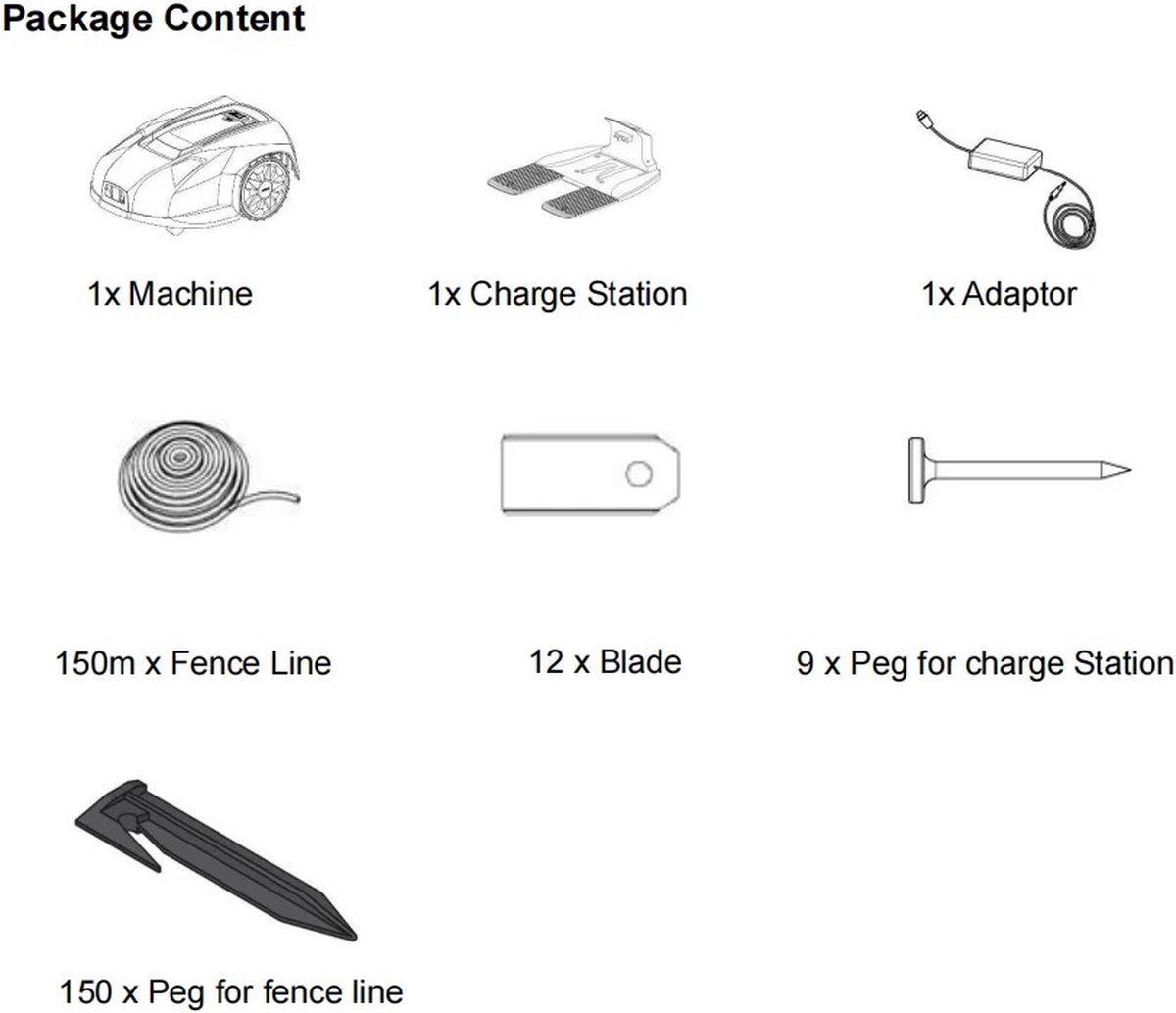 Package Content

1x Machine

1x Charge Station

1x Adaptor

150m x Fence Line

12 x Blade

9 x Peg for charge Station

150 x Peg for fence line