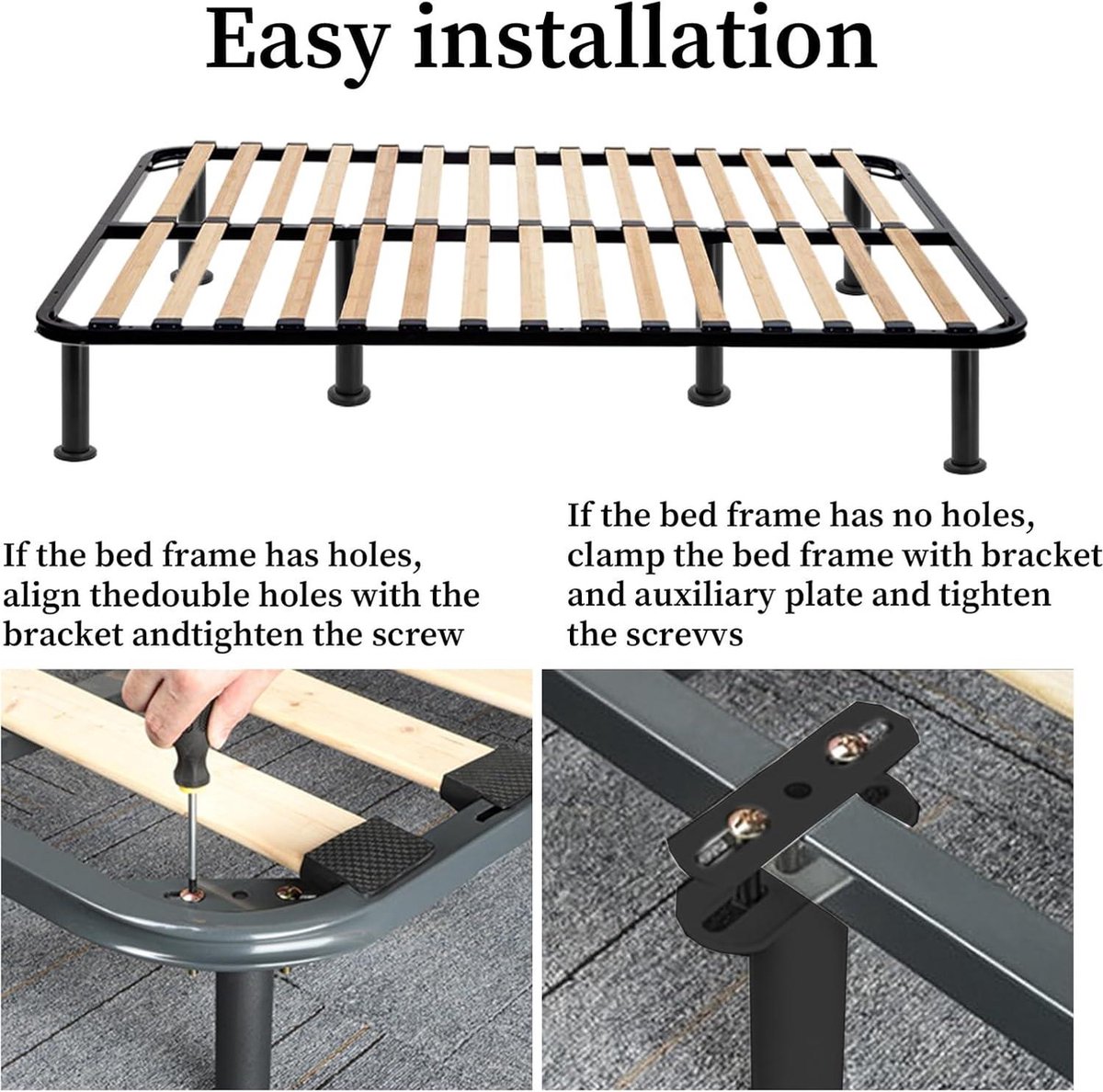 Easy installation

If the bed frame has holes, align thedouble holes with the bracket andtighten the screw

If the bed frame has no holes, clamp the bed frame with bracket and auxiliary plate and tighten the screvvs