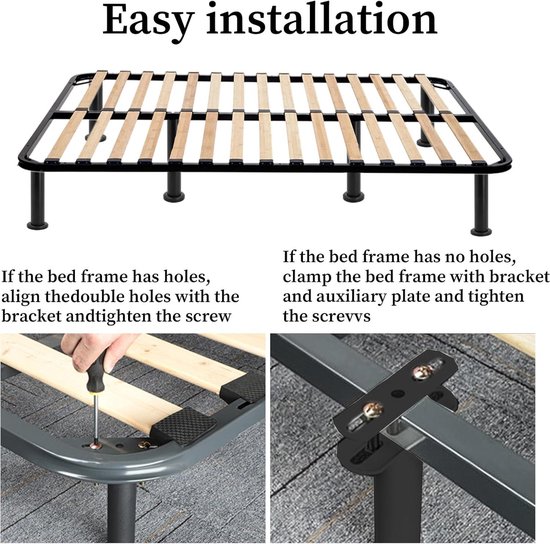 Easy installation

If the bed frame has holes, align thedouble holes with the bracket andtighten the screw

If the bed frame has no holes, clamp the bed frame with bracket and auxiliary plate and tighten the screvvs