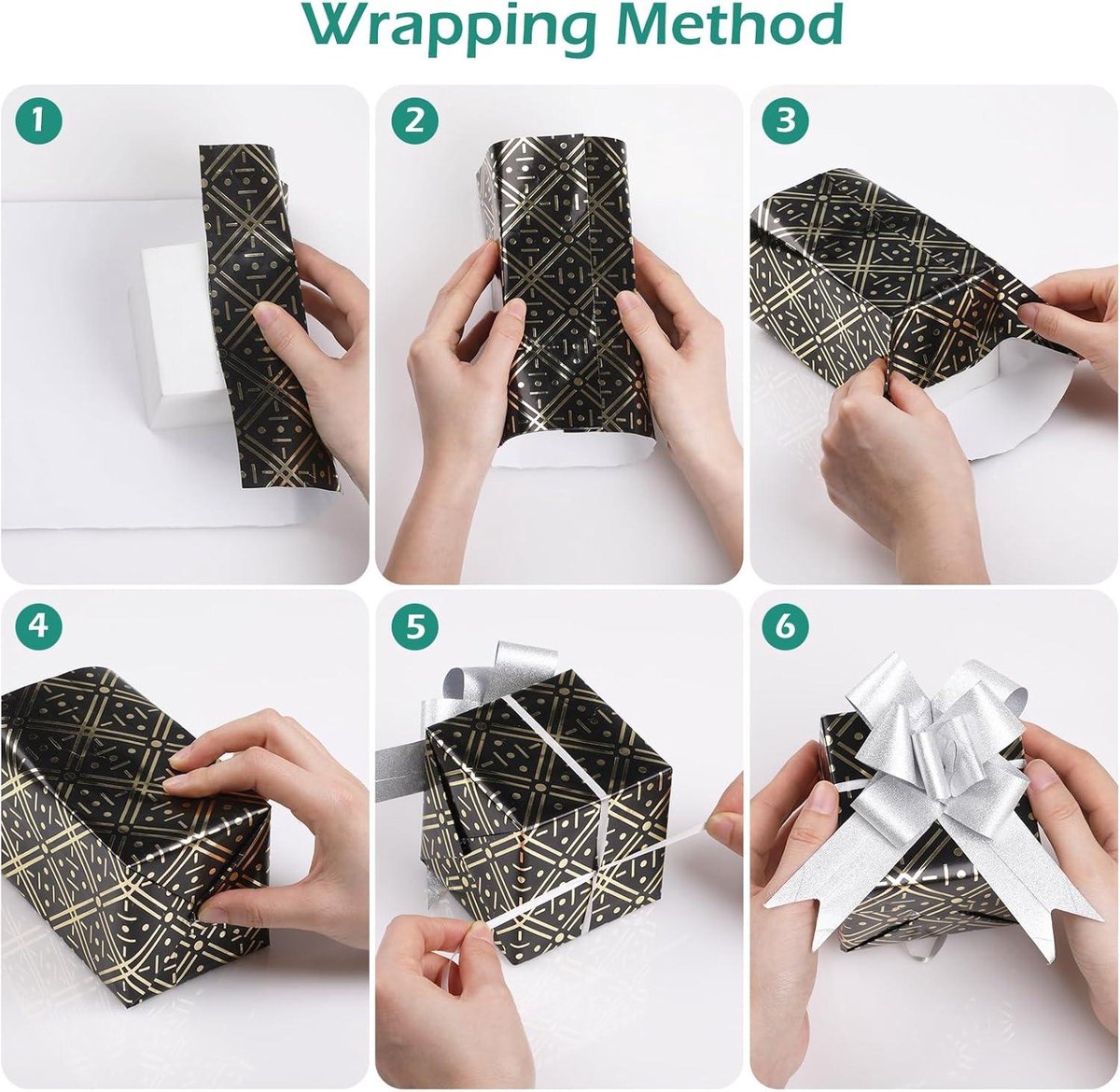 Wrapping Method

1

2

3

4

5

6