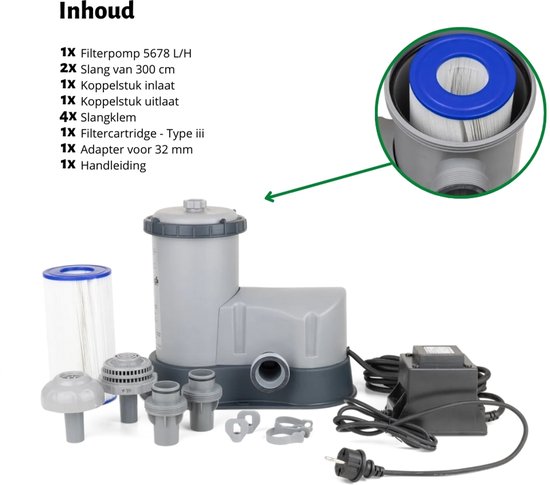 Inhoud

1X Filterpomp 5678 L/H
2X Slang van 300 cm
1X Koppelstuk inlaat
1X Koppelstuk uitlaat
4X Slangklem
1X Filtercartridge - Type iii
1X Adapter voor 32 mm
1X Handleiding