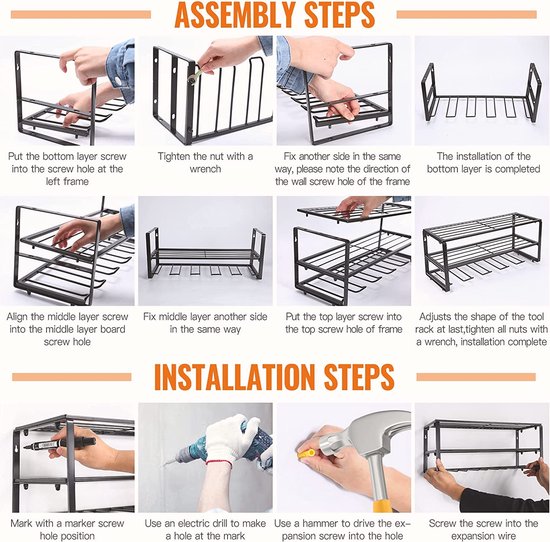 ASSEMBLY STEPS

Put the bottom layer screw into the screw hole at the left frame

Tighten the nut with a wrench

Fix another side in the same way, please note the direction of the wall screw hole of the frame

The installation of the bottom layer is completed

Align the middle layer screw into the middle layer board screw hole

Fix middle layer another side in the same way

Put the top layer screw into the top screw hole of frame

Adjusts the shape of the tool rack at last,tighten all nuts with a wrench, installation complete

INSTALLATION STEPS

Mark with a marker screw hole position

Use an electric drill to make a hole at the mark

Use a hammer to drive the expansion screw into the hole

Screw the screw into the expansion wire