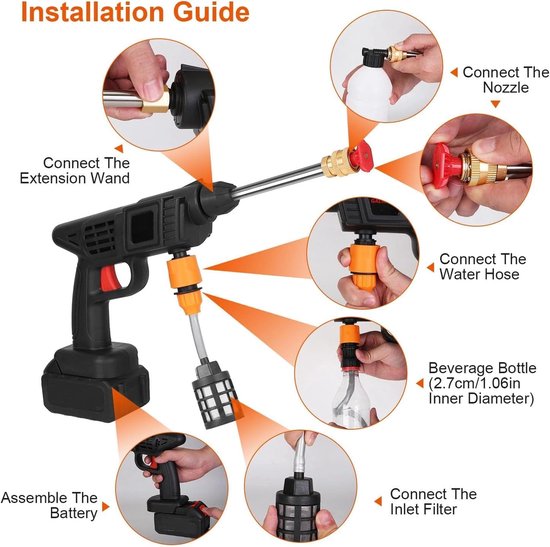 Installation Guide

Connect The Nozzle

Connect The Extension Wand

Connect The Water Hose

Beverage Bottle (2.7cm/1.06in Inner Diameter)

Assemble The Battery

Connect The Inlet Filter