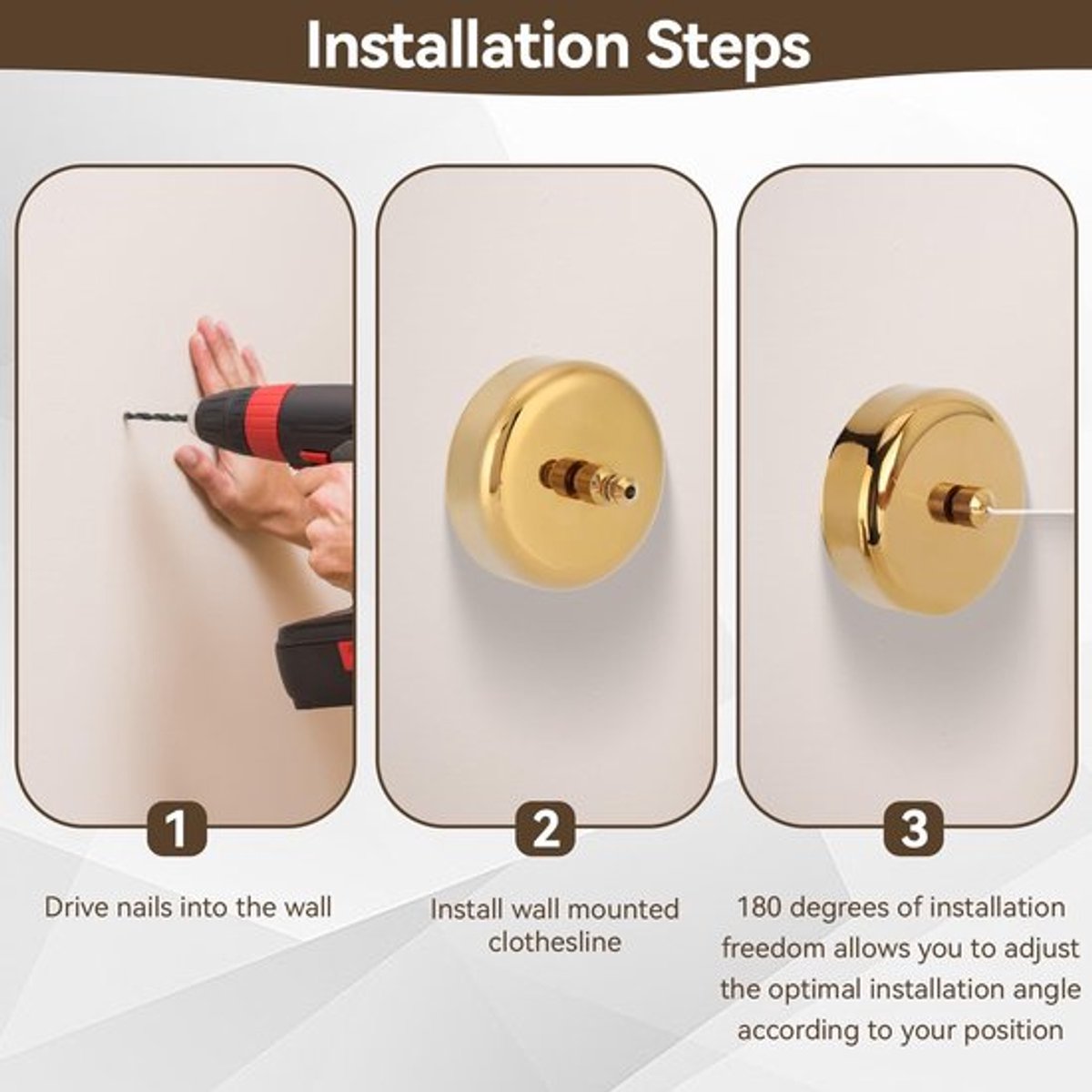 Installation Steps

1

Drive nails into the wall

2

Install wall mounted clothesline

3

180 degrees of installation freedom allows you to adjust the optimal installation angle according to your position