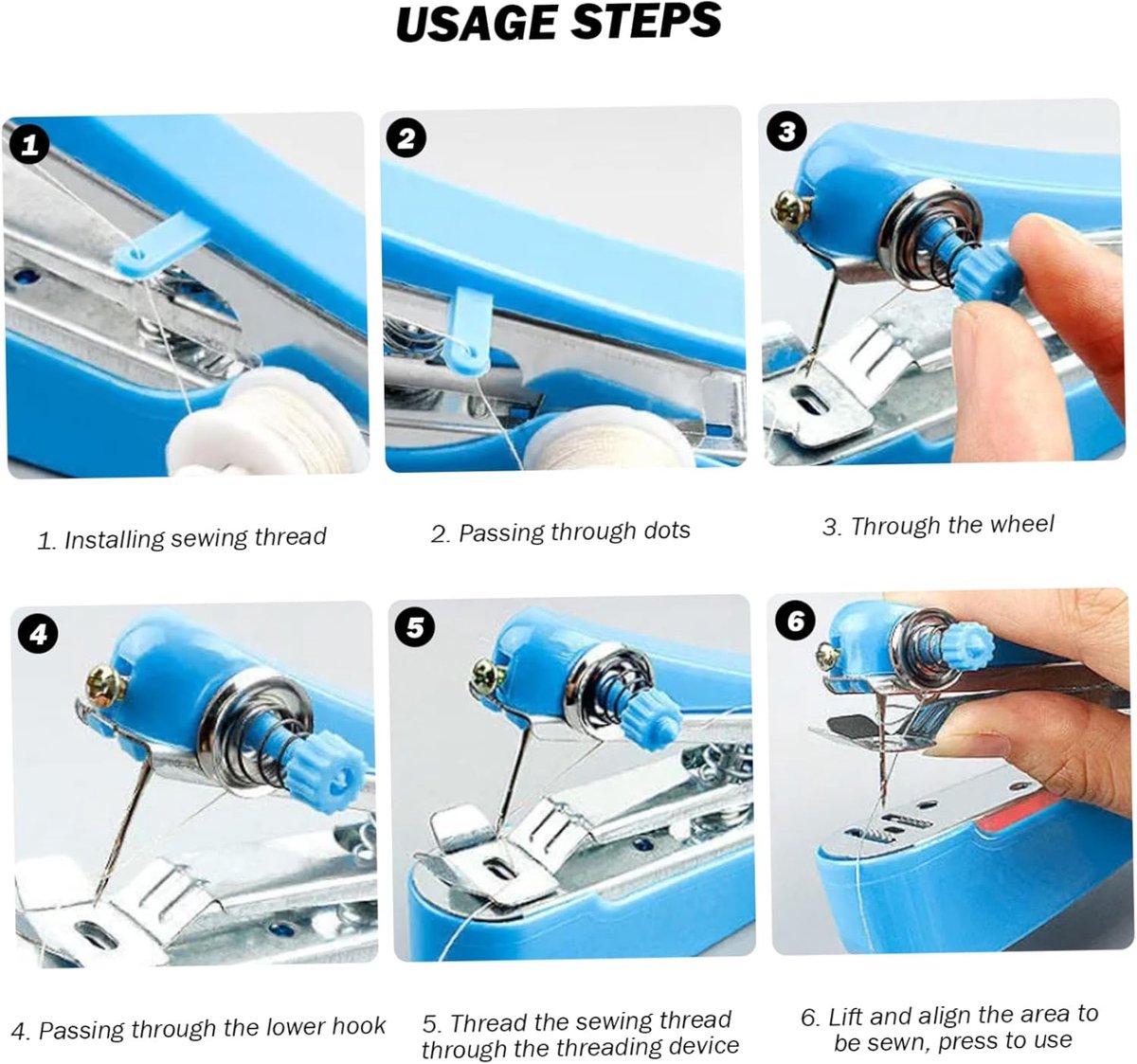 USAGE STEPS

1

2

3

1. Installing sewing thread

2. Passing through dots

3. Through the wheel

4

5

6

4. Passing through the lower hook

5. Thread the sewing thread through the threading device

6. Lift and align the area to be sewn, press to use