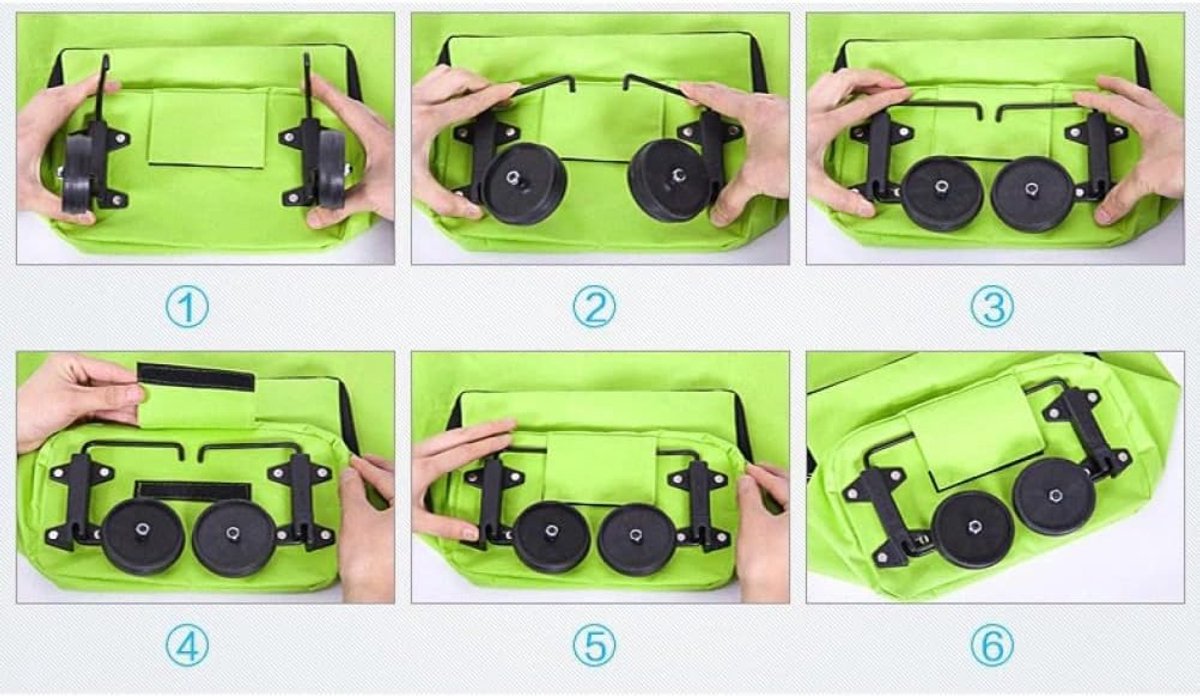 ①

②

③

④

⑤

⑥