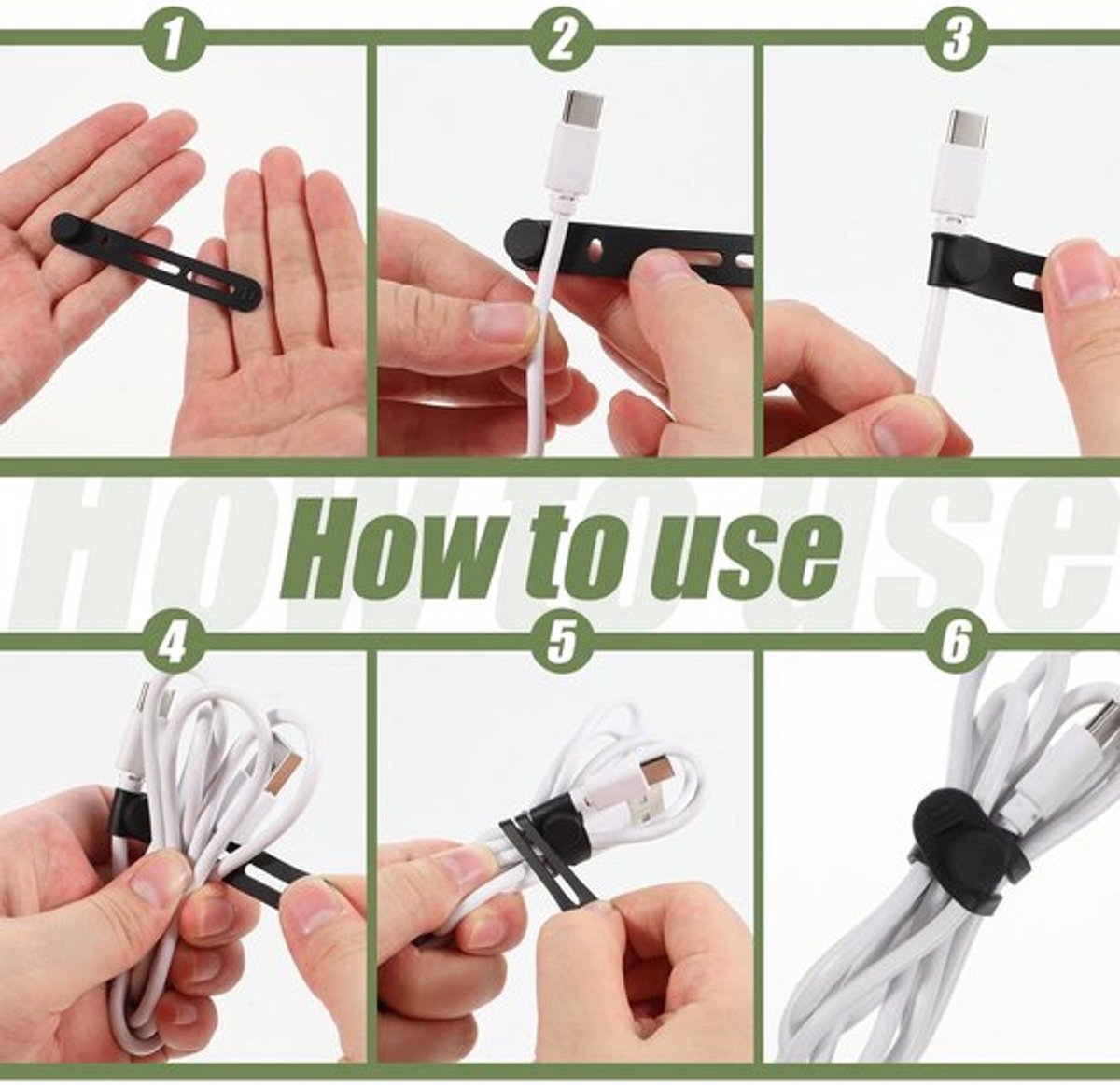 1

2

3

How to use

4

5

6