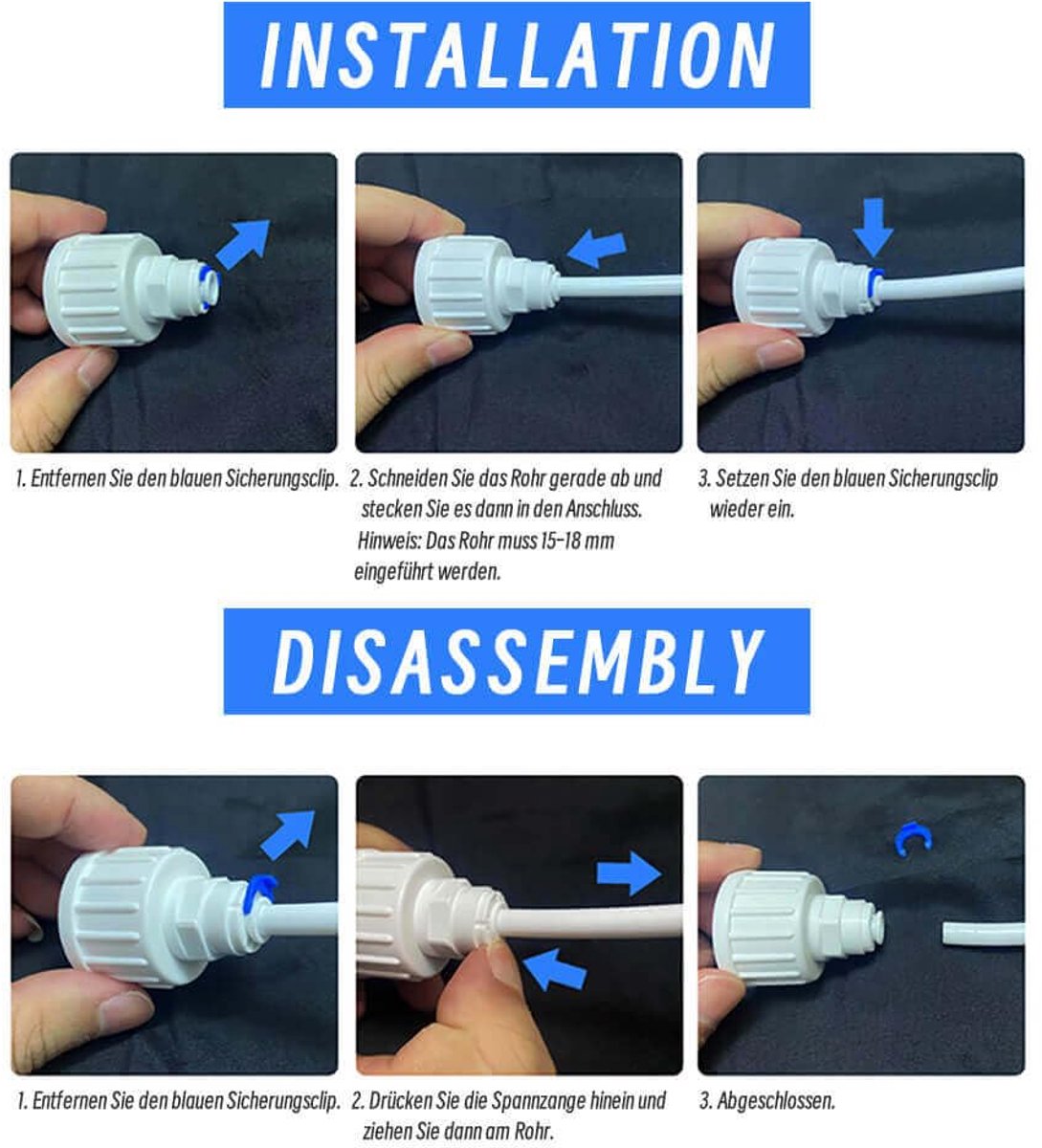 INSTALLATION

1. Entfernen Sie den blauen Sicherungsclip.

2. Schneiden Sie das Rohr gerade ab und stecken Sie es dann in den Anschluss.
Hinweis: Das Rohr muss 15-18 mm eingeführt werden.

3. Setzen Sie den blauen Sicherungsclip wieder ein.

DISASSEMBLY

1. Entfernen Sie den blauen Sicherungsclip.

2. Drücken Sie die Spannzange hinein und ziehen Sie dann am Rohr.

3. Abgeschlossen.