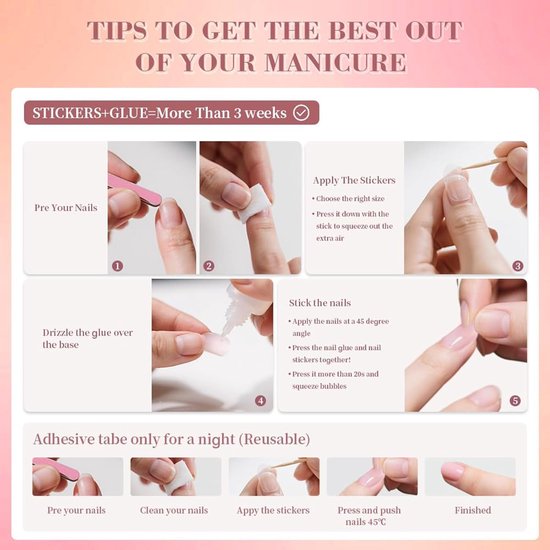 TIPS TO GET THE BEST OUT OF YOUR MANICURE

STICKERS+GLUE=More Than 3 weeks

Pre Your Nails

1

2

Apply The Stickers

• Choose the right size

• Press it down with the stick to squeeze out the extra air

3

Drizzle the glue over the base

4

Stick the nails

• Apply the nails at a 45 degree angle

• Press the nail glue and nail stickers together!

• Press it more than 20s and squeeze bubbles

5

Adhesive tabe only for a night (Reusable)

Pre your nails

Clean your nails

Appy the stickers

Press and push nails 45℃

Finished