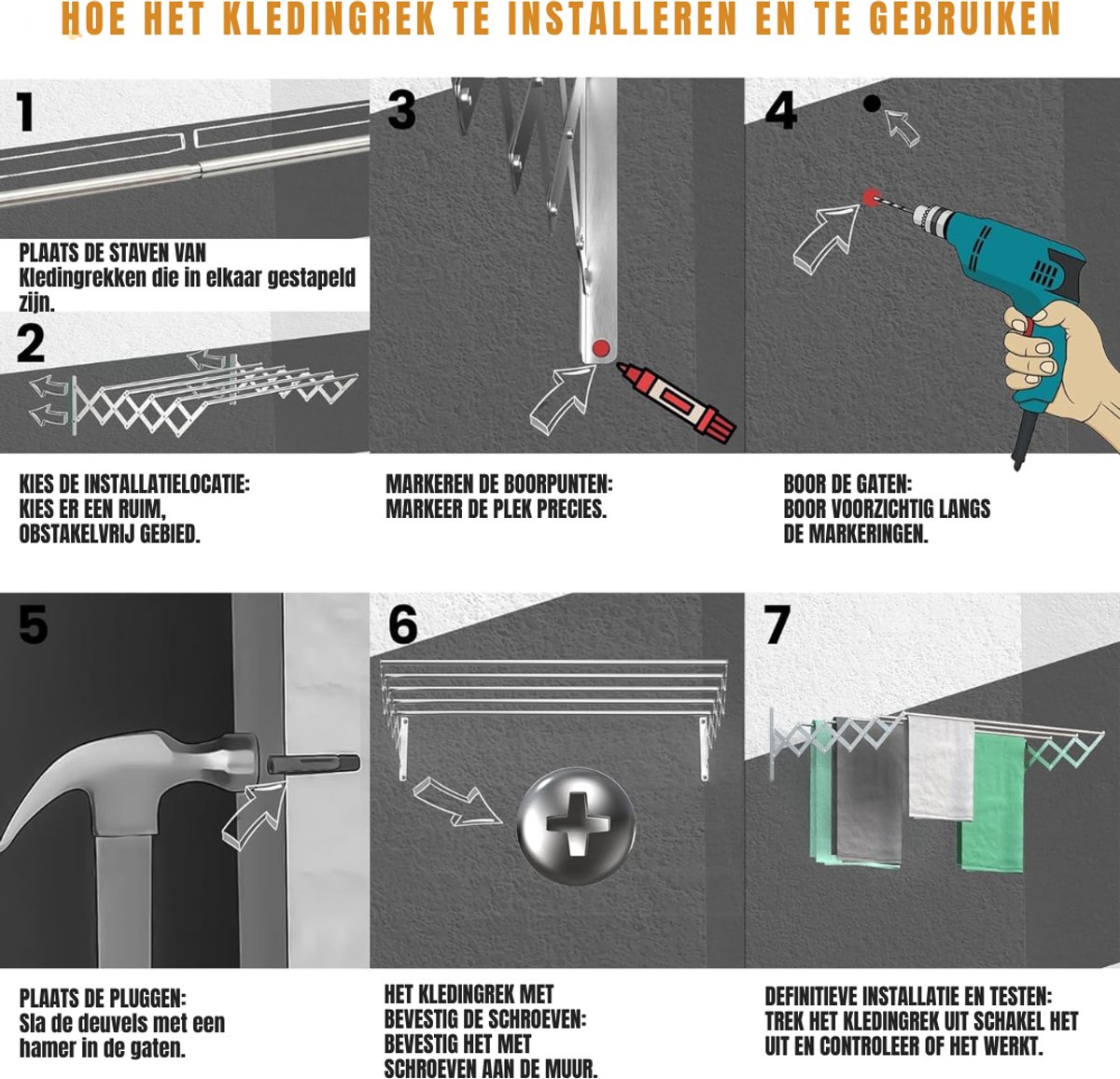 HOE HET KLEDINGREK TE INSTALLEREN EN TE GEBRUIKEN

1

PLAATS DE STAVEN VAN Kledingrekken die in elkaar gestapeld zijn.

2

KIES DE INSTALLATIELOCATIE: KIES ER EEN RUIM, OBSTAKELVRIJ GEBIED.

3

MARKEREN DE BOORPUNTEN: MARKEER DE PLEK PRECIES.

4

BOOR DE GATEN: BOOR VOORZICHTIG LANGS DE MARKERINGEN.

5

PLAATS DE PLUGGEN: Sla de deuvels met een hamer in de gaten.

6

HET KLEDINGREK MET BEVESTIG DE SCHROEVEN: BEVESTIG HET MET SCHROEVEN AAN DE MUUR.

7

DEFINITIEVE INSTALLATIE EN TESTEN: TREK HET KLEDINGREK UIT SCHAKEL HET UIT EN CONTROLEER OF HET WERKT.