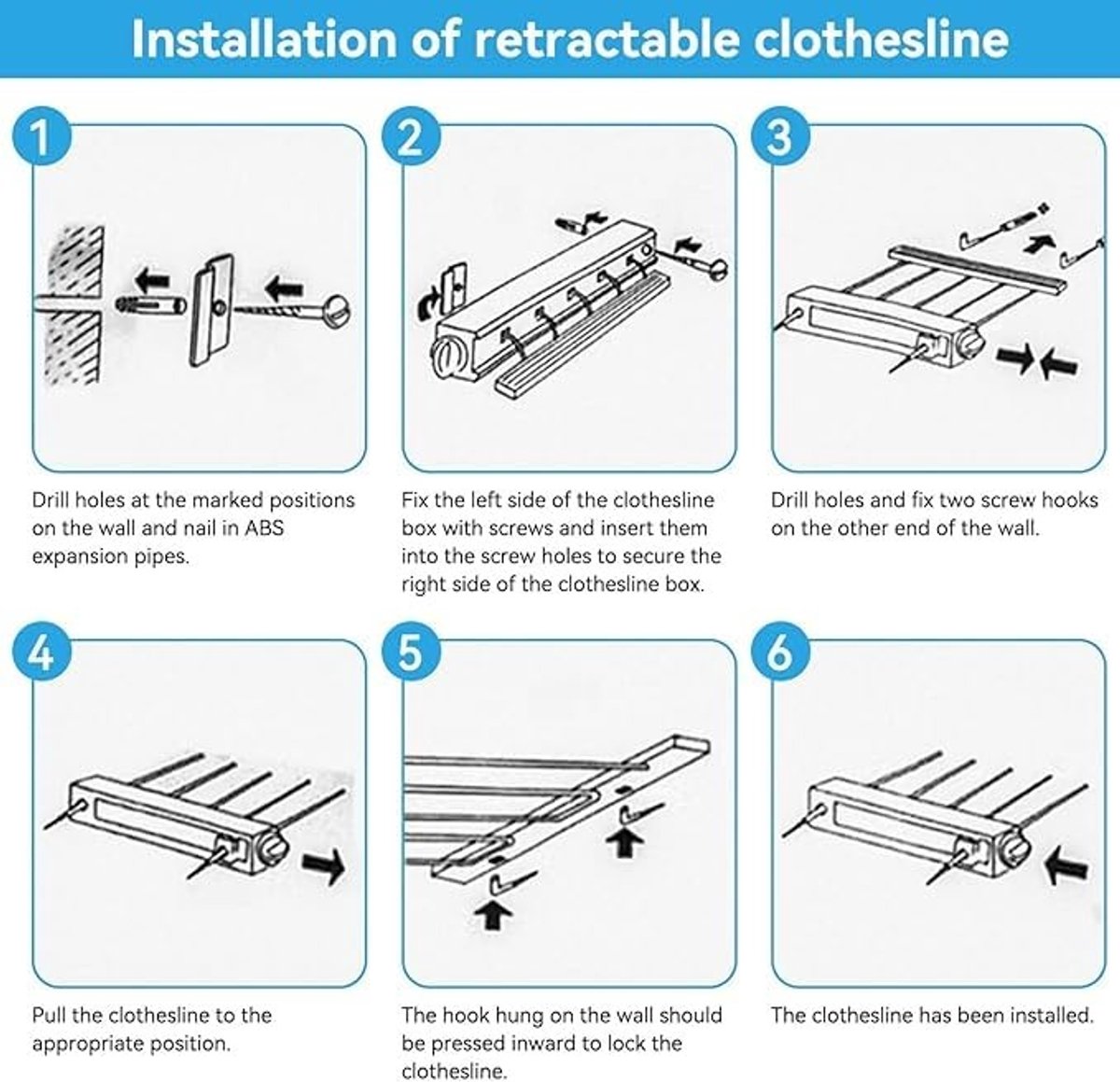 Installation of retractable clothesline

1

Drill holes at the marked positions on the wall and nail in ABS expansion pipes.

2

Fix the left side of the clothesline box with screws and insert them into the screw holes to secure the right side of the clothesline box.

3

Drill holes and fix two screw hooks on the other end of the wall.

4

Pull the clothesline to the appropriate position.

5

The hook hung on the wall should be pressed inward to lock the clothesline.

6

The clothesline has been installed.