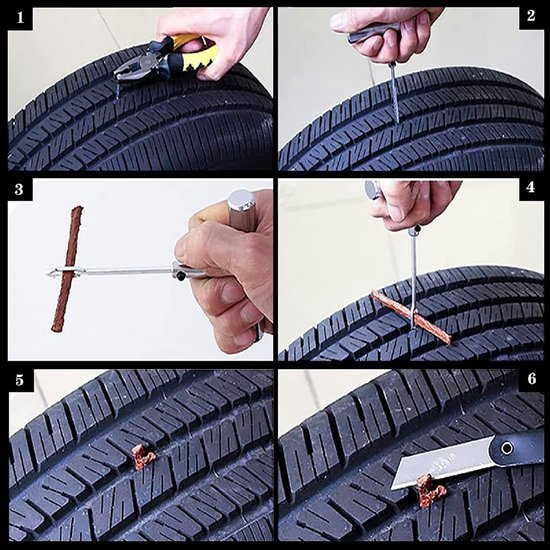 1

2

3

4

5

6