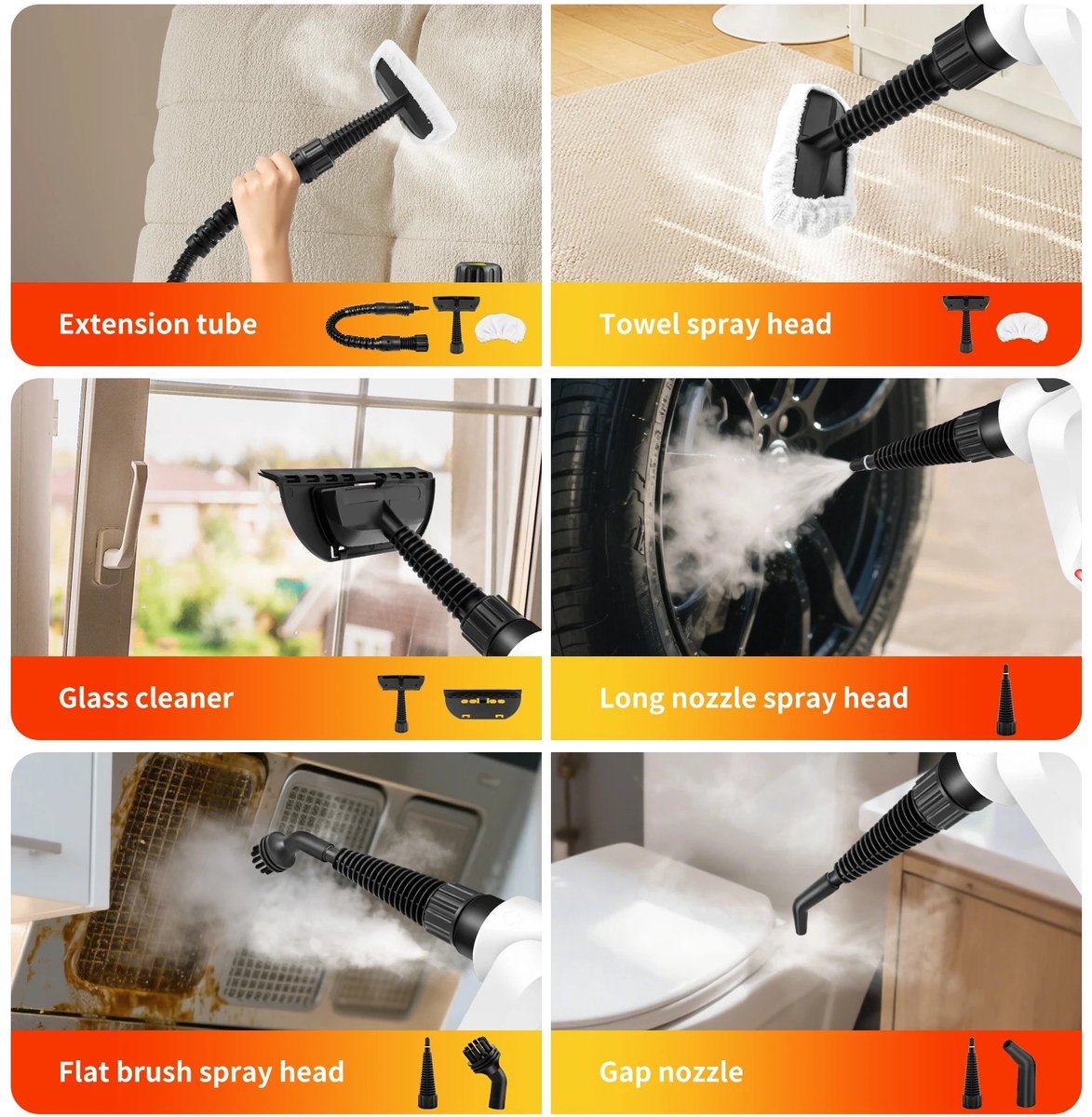 Extension tube

Towel spray head

Glass cleaner

Long nozzle spray head

Flat brush spray head

Gap nozzle