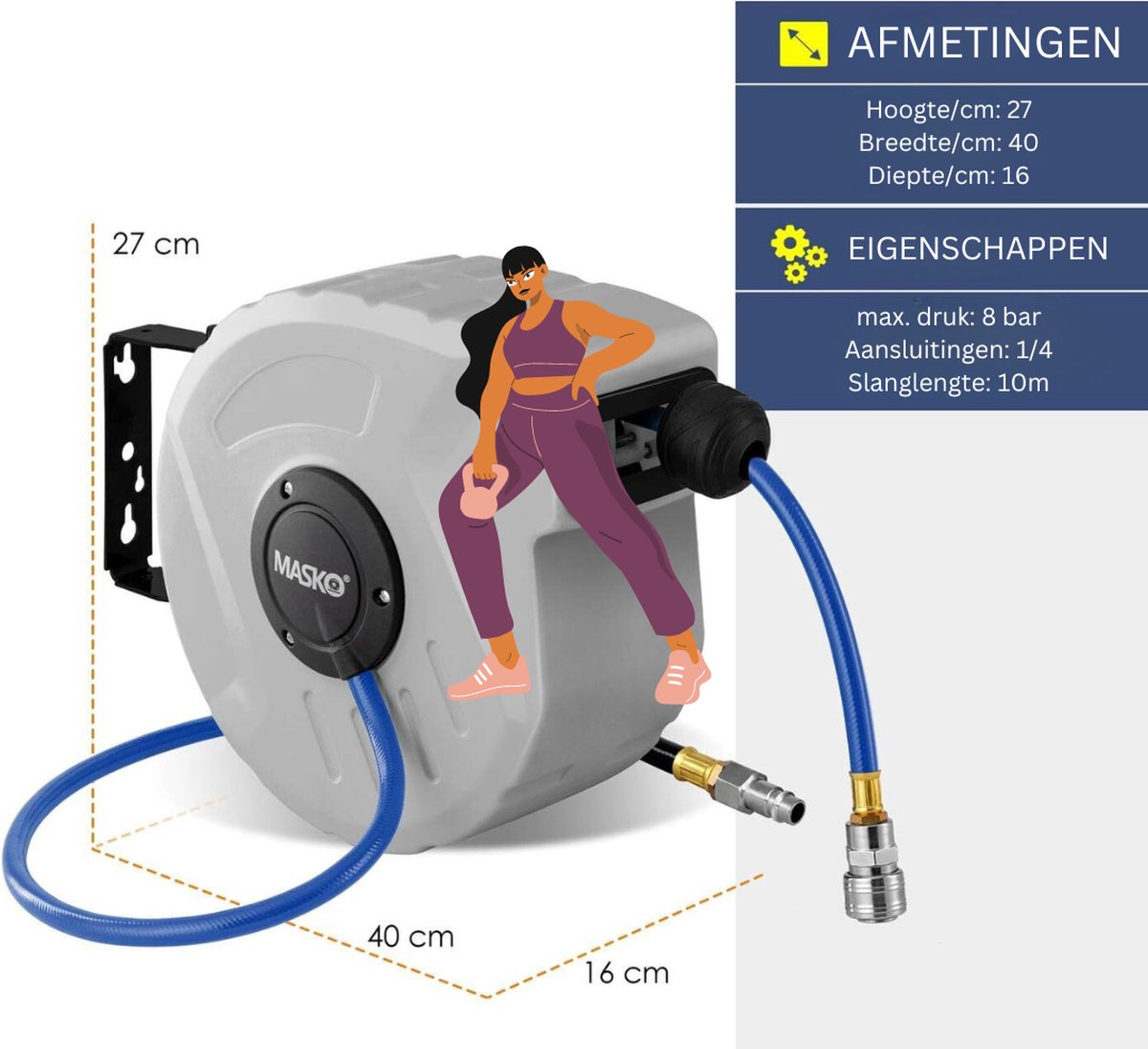 AFMETINGEN

Hoogte/cm: 27
Breedte/cm: 40
Diepte/cm: 16

EIGENSCHAPPEN

max. druk: 8 bar
Aansluitingen: 1/4
Slanglengte: 10m

27 cm

MASKO®

40 cm

16 cm