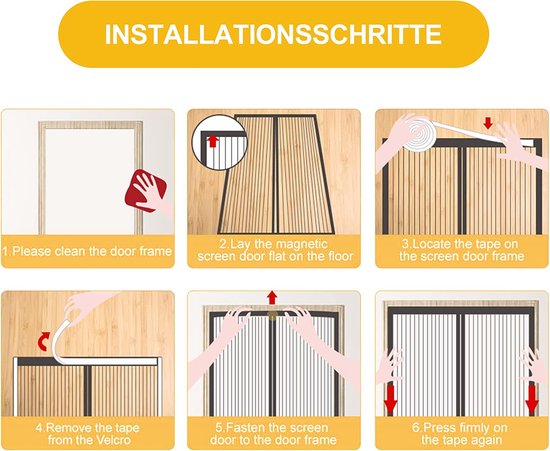 INSTALLATIONSSCHRITTE

1.Please clean the door frame

2.Lay the magnetic screen door flat on the floor

3.Locate the tape on the screen door frame

4.Remove the tape from the Velcro

5.Fasten the screen door to the door frame

6.Press firmly on the tape again