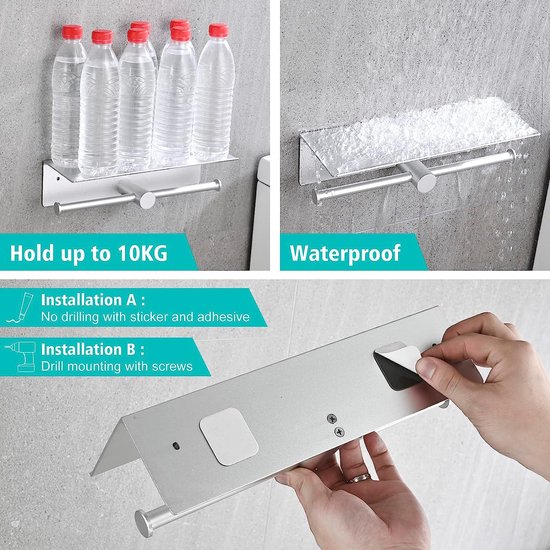 Hold up to 10KG

Waterproof

Installation A :
No drilling with sticker and adhesive

Installation B :
Drill mounting with screws