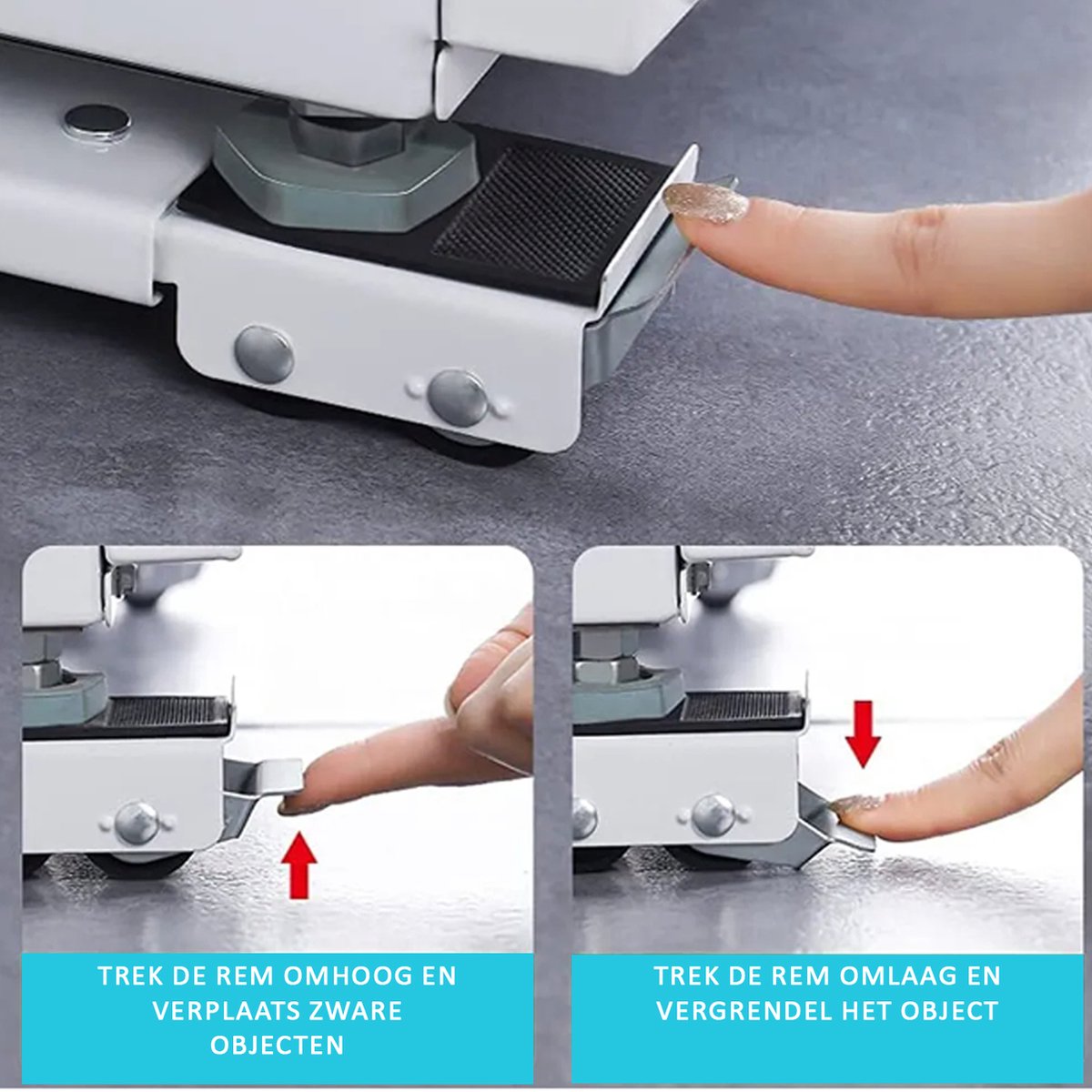 TREK DE REM OMHOOG EN VERPLAATS ZWARE OBJECTEN

TREK DE REM OMLAAG EN VERGRENDEL HET OBJECT