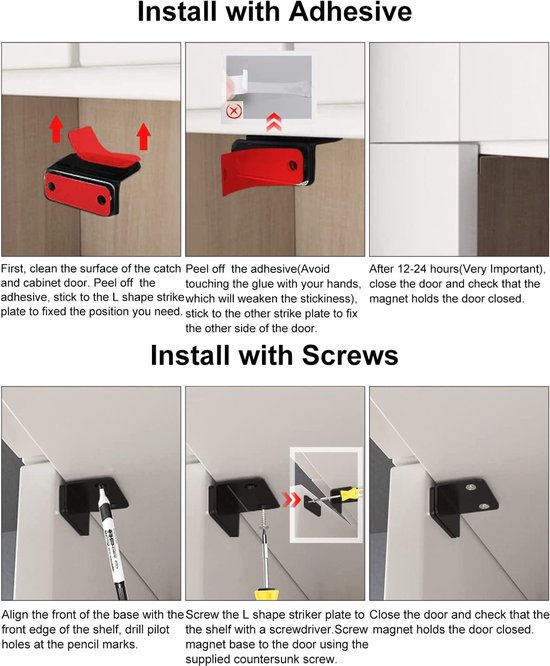 Install with Adhesive

First, clean the surface of the catch and cabinet door. Peel off the adhesive, stick to the L shape strike plate to fixed the position you need.

Peel off the adhesive(Avoid touching the glue with your hands, which will weaken the stickiness), stick to the other strike plate to fix the other side of the door.

After 12-24 hours(Very Important), close the door and check that the magnet holds the door closed.

Install with Screws

Align the front of the base with the front edge of the shelf, drill pilot holes at the pencil marks.

Screw the L shape striker plate to the shelf with a screwdriver.Screw magnet base to the door using the supplied countersunk screw.

Close the door and check that the magnet holds the door closed.