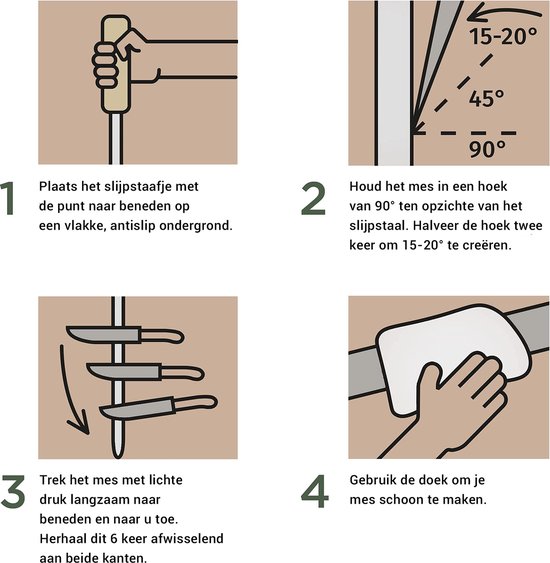 1 Plaats het slijpstaafje met de punt naar beneden op een vlakke, antislip ondergrond.

15-20°
45°
90°

2 Houd het mes in een hoek van 90° ten opzichte van het slijpstaal. Halveer de hoek twee keer om 15-20° te creëren.

3 Trek het mes met lichte druk langzaam naar beneden en naar u toe. Herhaal dit 6 keer afwisselend aan beide kanten.

4 Gebruik de doek om je mes schoon te maken.