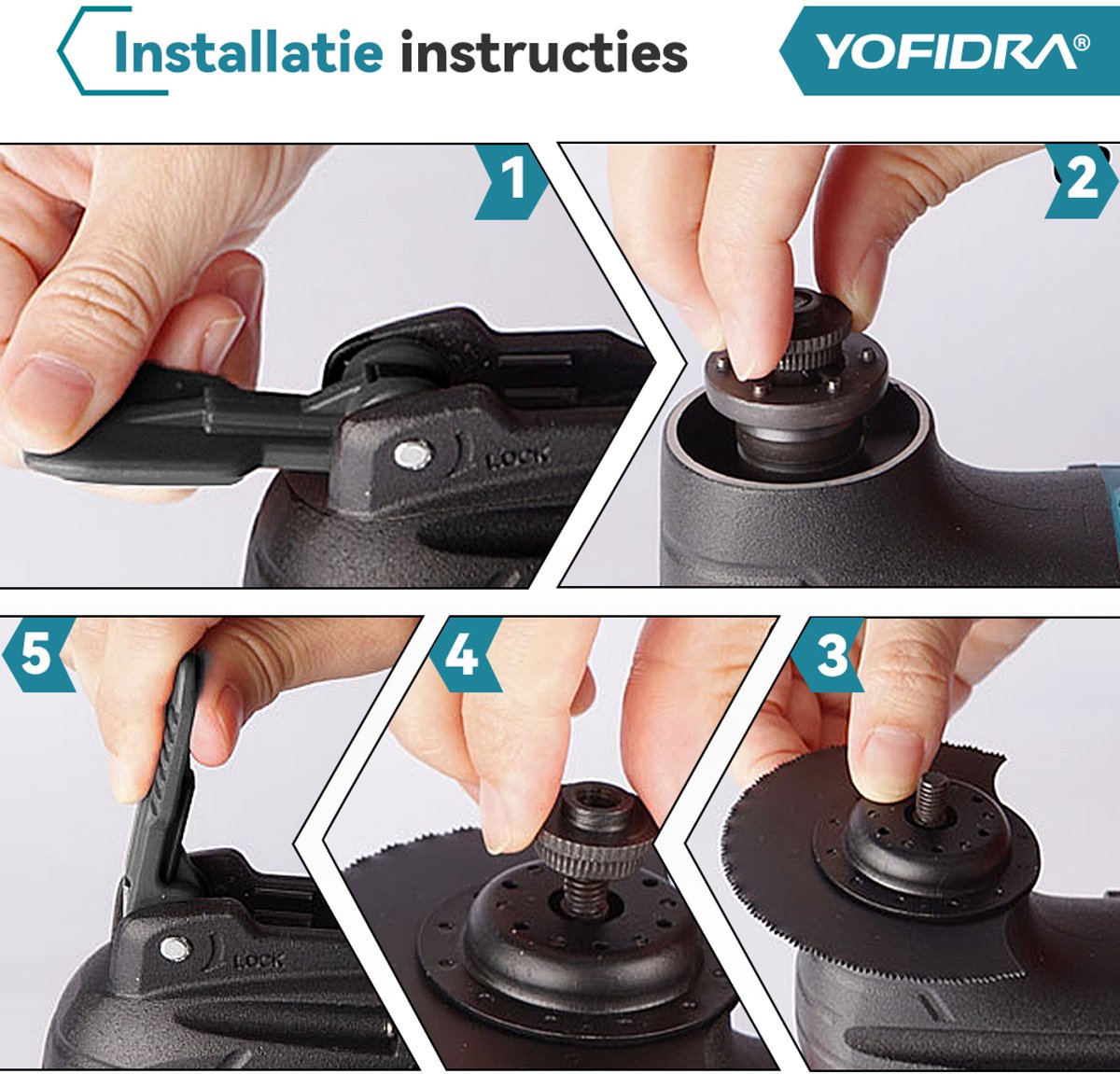 Installatie instructies

YOFIDRA®

1

LOCK

2

5

LOCK

4

3