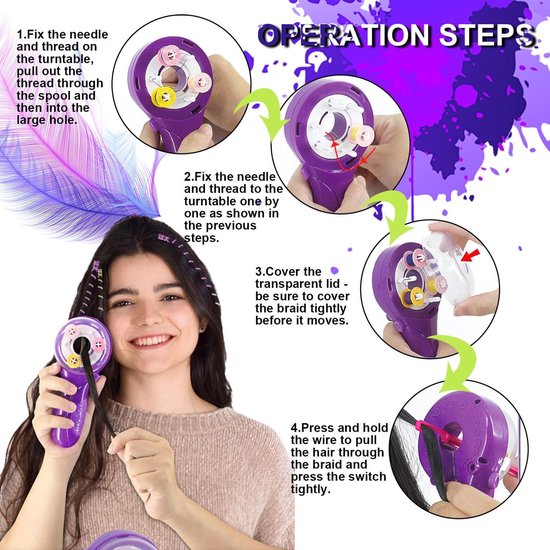 OPERATION STEPS

1.Fix the needle and thread on the turntable, pull out the thread through the spool and then into the large hole.

2.Fix the needle and thread to the turntable one by one as shown in the previous steps.

3.Cover the transparent lid - be sure to cover the braid tightly before it moves.

4.Press and hold the wire to pull the hair through the braid and press the switch tightly.