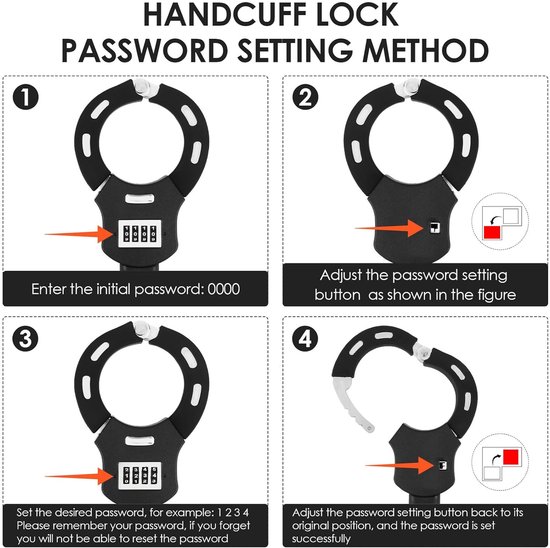 HANDCUFF LOCK PASSWORD SETTING METHOD

1

Enter the initial password: 0000

2

Adjust the password setting button as shown in the figure

3

Set the desired password, for example: 1 2 3 4
Please remember your password, if you forget you will not be able to reset the password

4

Adjust the password setting button back to its original position, and the password is set successfully