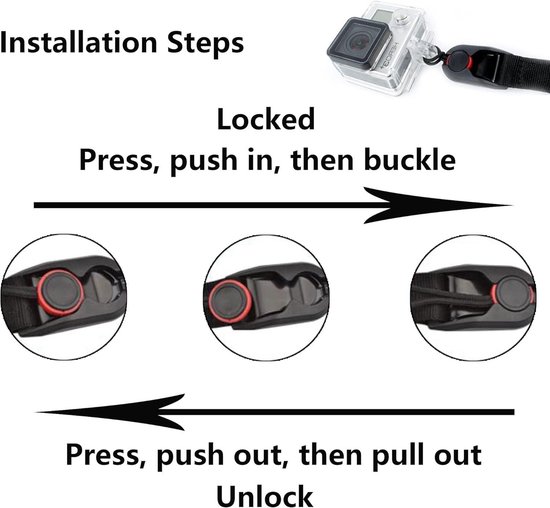 Installation Steps

Locked
Press, push in, then buckle

Press, push out, then pull out
Unlock