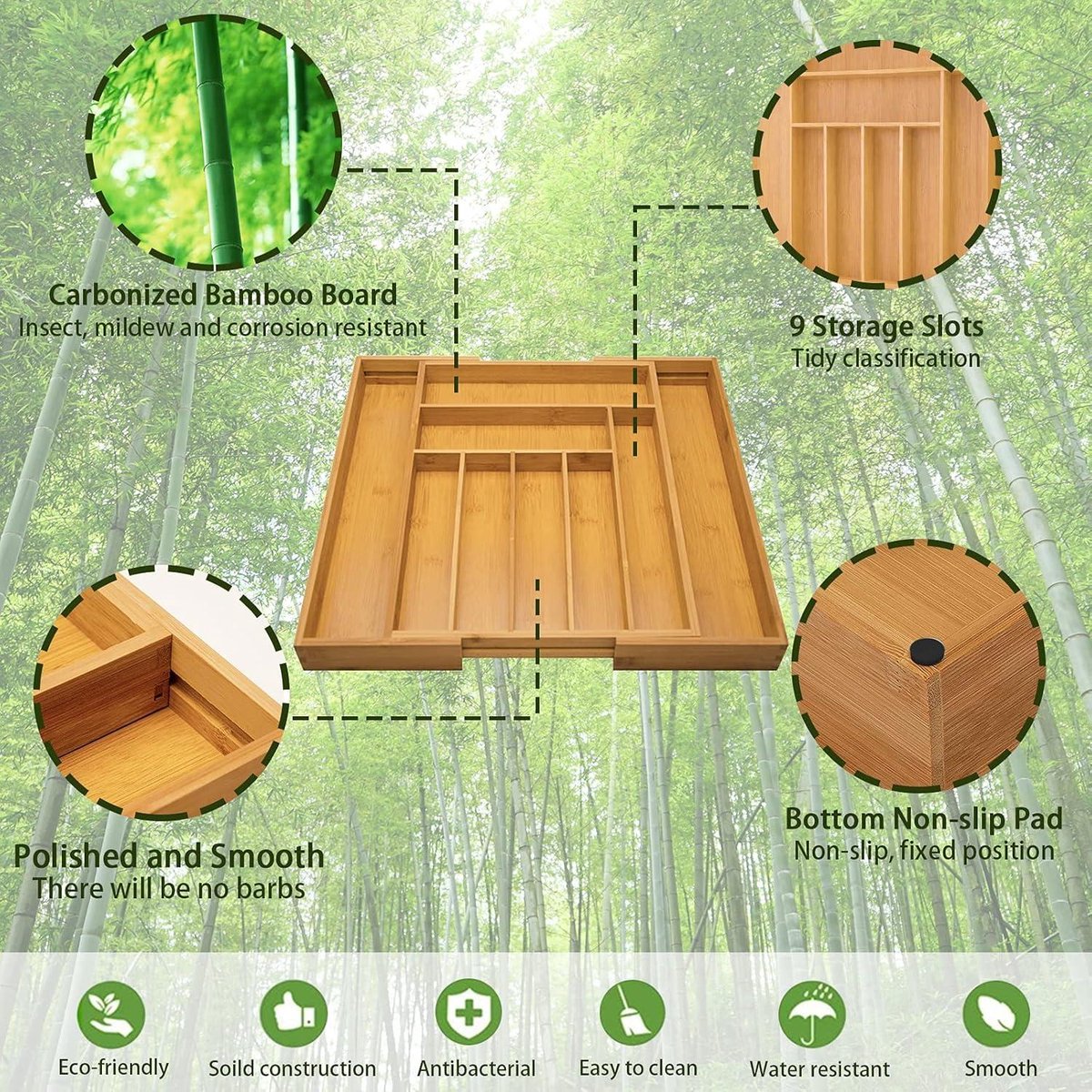 Carbonized Bamboo Board
Insect, mildew and corrosion resistant

9 Storage Slots
Tidy classification

Polished and Smooth
There will be no barbs

Bottom Non-slip Pad
Non-slip, fixed position

Eco-friendly

Soild construction

Antibacterial

Easy to clean

Water resistant

Smooth