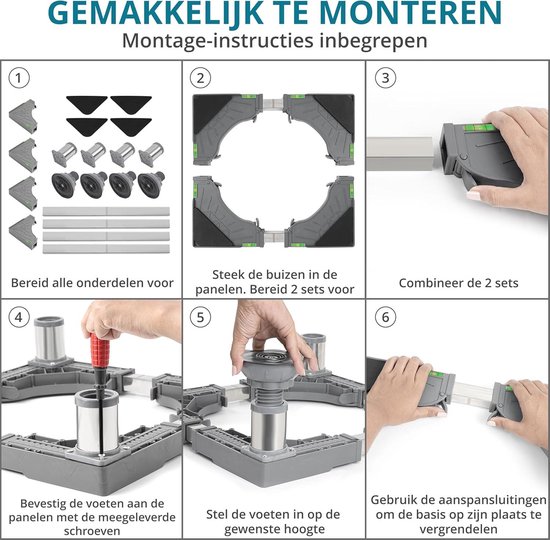 GEMAKKELIJK TE MONTEREN
Montage-instructies inbegrepen

1
Bereid alle onderdelen voor

2
Steek de buizen in de panelen. Bereid 2 sets voor

3
Combineer de 2 sets

4
Bevestig de voeten aan de panelen met de meegeleverde schroeven

5
Stel de voeten in op de gewenste hoogte

6
Gebruik de aanspansluitingen om de basis op zijn plaats te vergrendelen