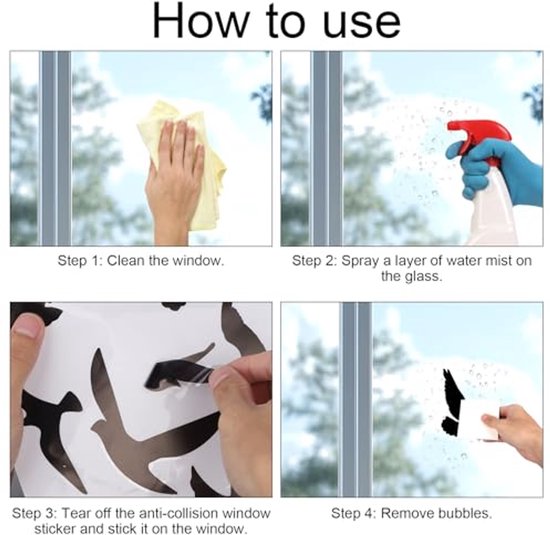 How to use

Step 1: Clean the window.

Step 2: Spray a layer of water mist on the glass.

Step 3: Tear off the anti-collision window sticker and stick it on the window.

Step 4: Remove bubbles.