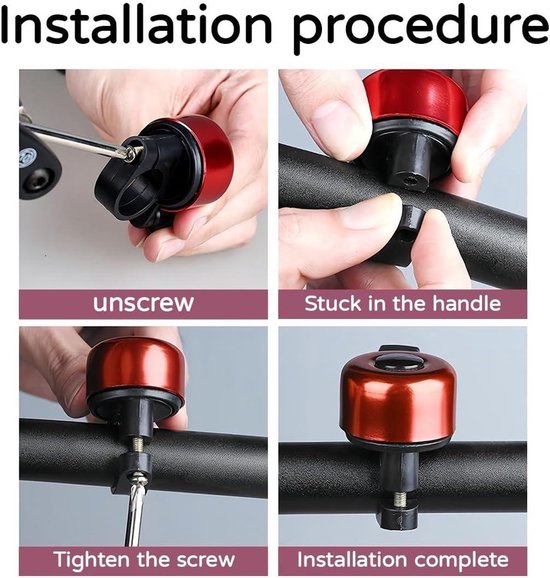 Installation procedure

unscrew

Stuck in the handle

Tighten the screw

Installation complete