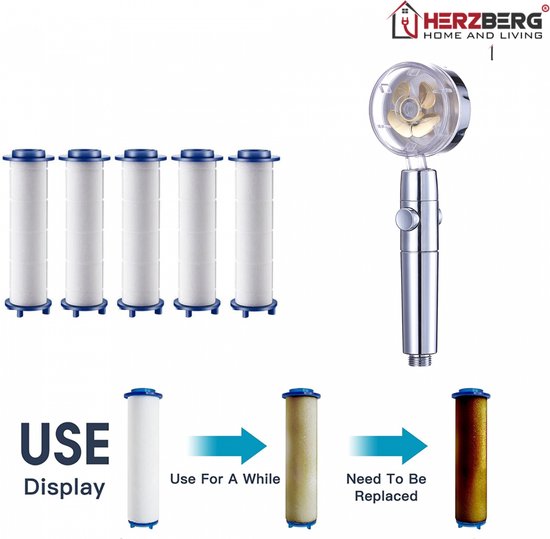 HERZBERG®
HOME AND LIVING

USE
Display

Use For A While

Need To Be Replaced