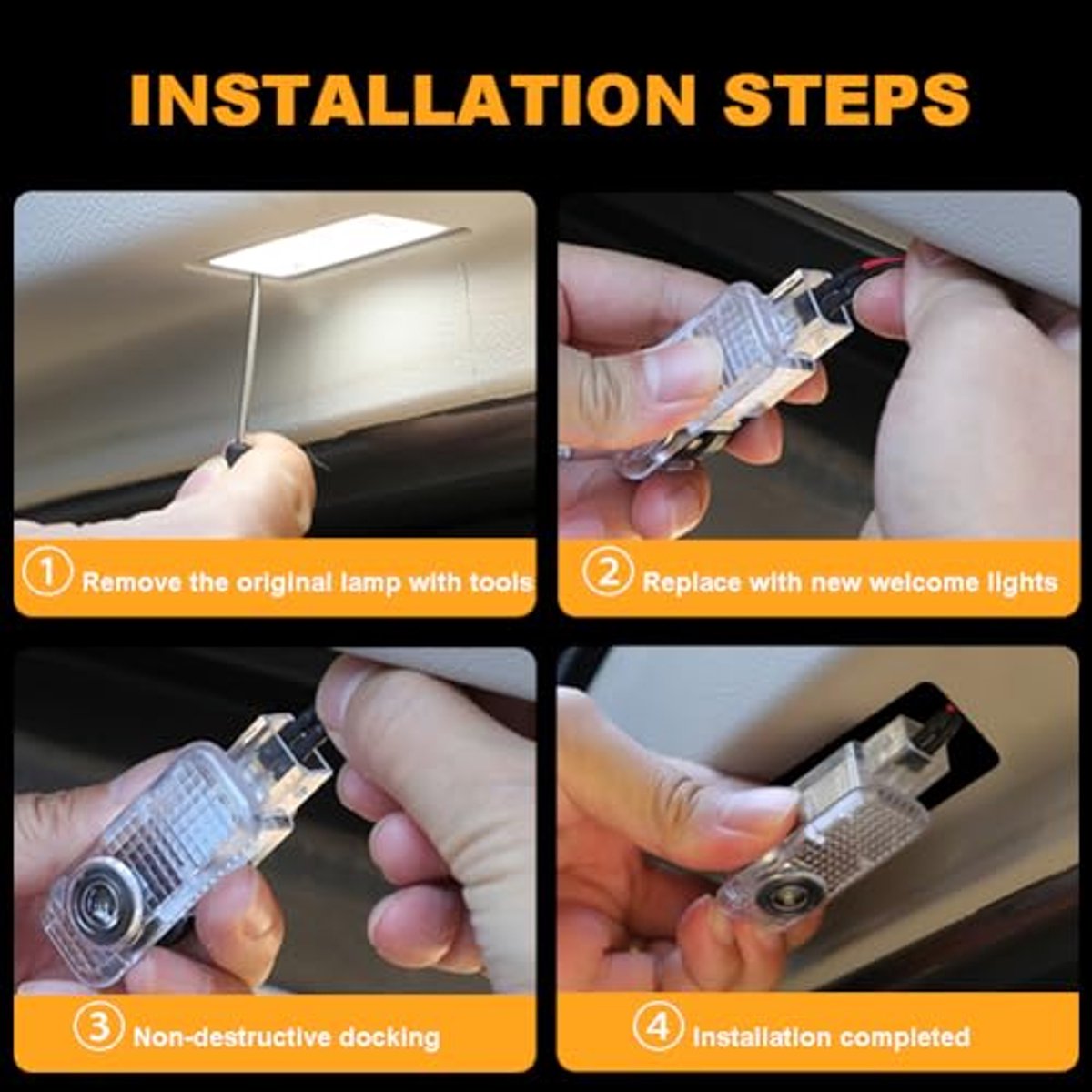 INSTALLATION STEPS

① Remove the original lamp with tools

② Replace with new welcome lights

③ Non-destructive docking

④ Installation completed