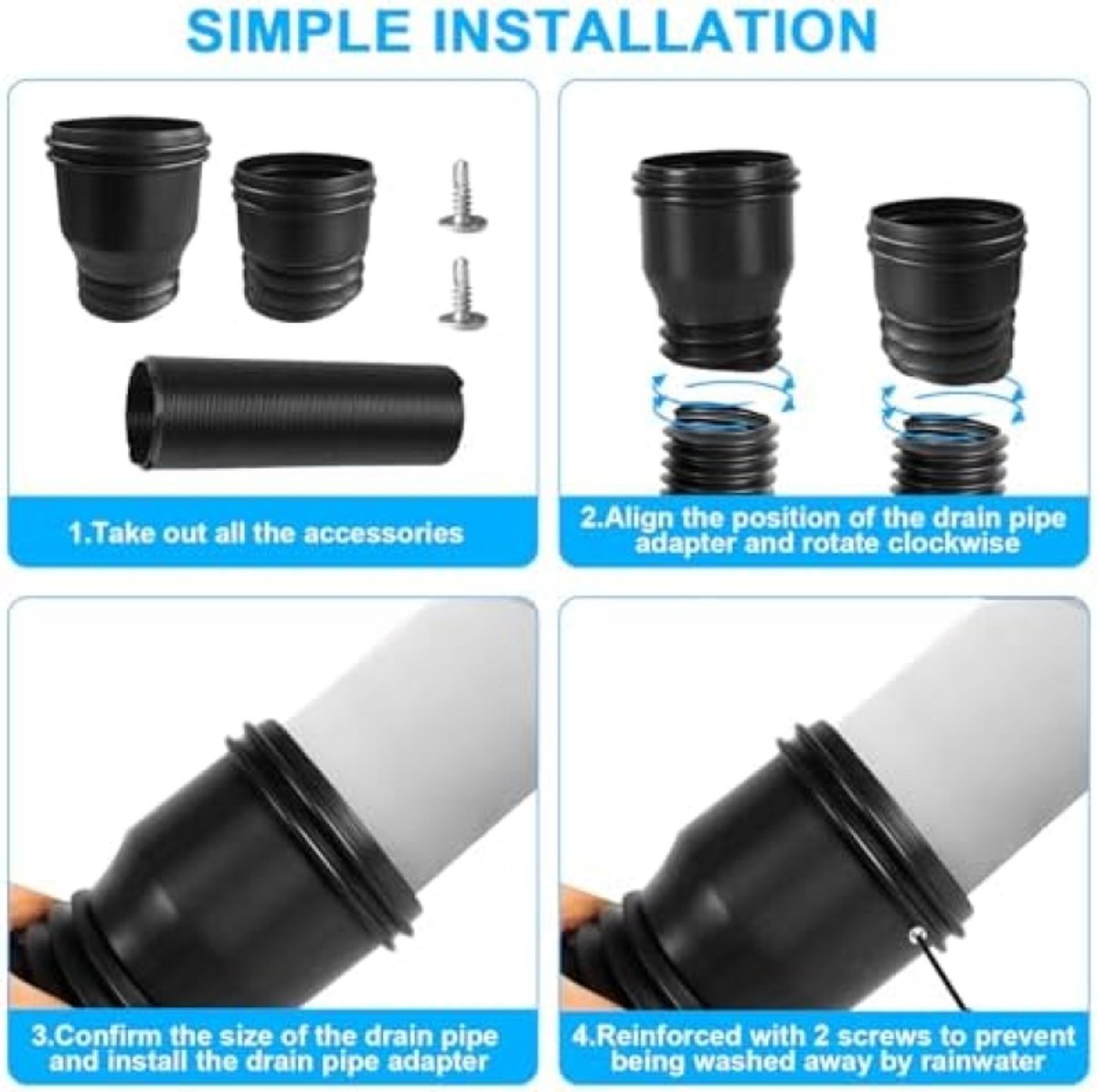 SIMPLE INSTALLATION

1.Take out all the accessories

2.Align the position of the drain pipe adapter and rotate clockwise

3.Confirm the size of the drain pipe and install the drain pipe adapter

4.Reinforced with 2 screws to prevent being washed away by rainwater