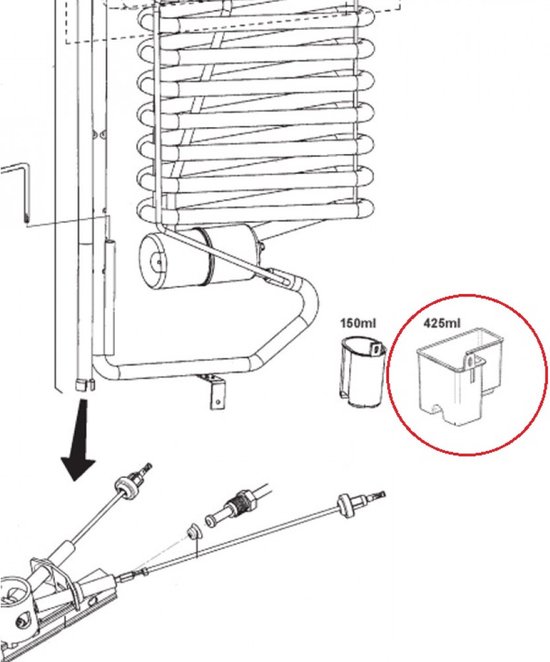 150ml

425ml