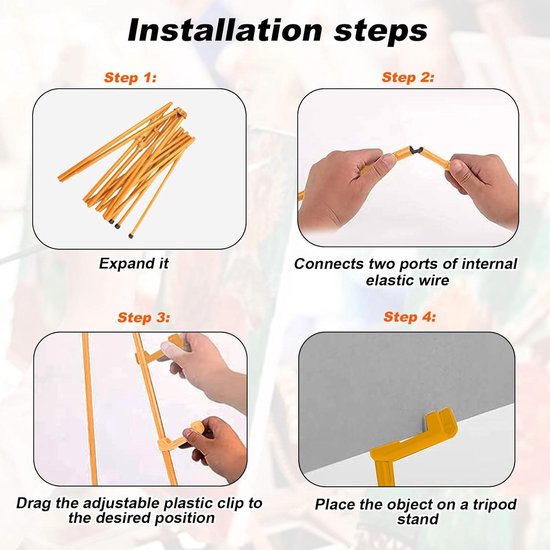 Installation steps

Step 1:

Expand it

Step 2:

Connects two ports of internal elastic wire

Step 3:

Drag the adjustable plastic clip to the desired position

Step 4:

Place the object on a tripod stand