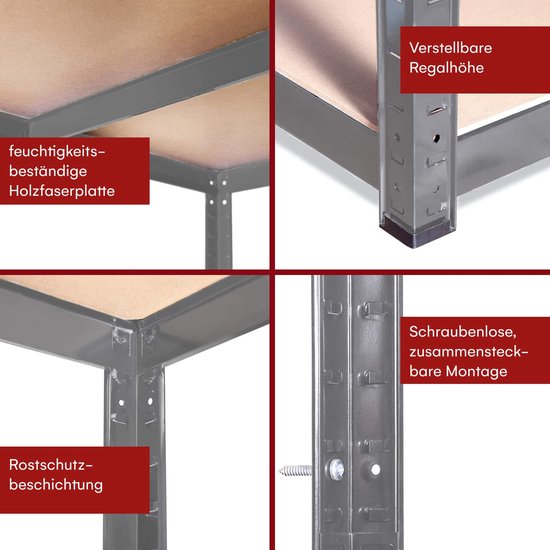 feuchtigkeitsbeständige Holzfaserplatte

Verstellbare Regalhöhe

Rostschutzbeschichtung

Schraubenlose, zusammensteckbare Montage