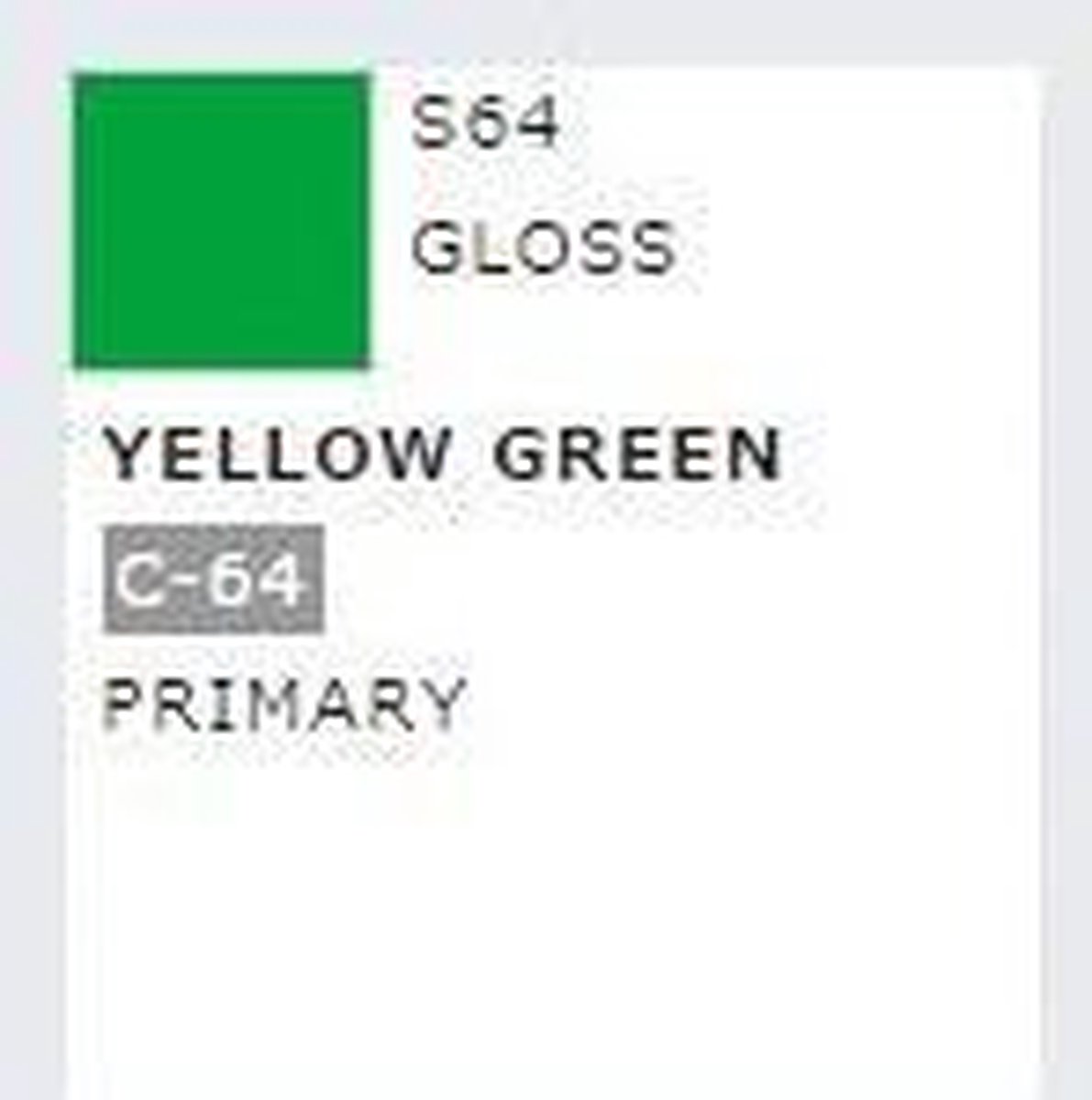 S64
GLOSS

YELLOW GREEN

C-64

PRIMARY