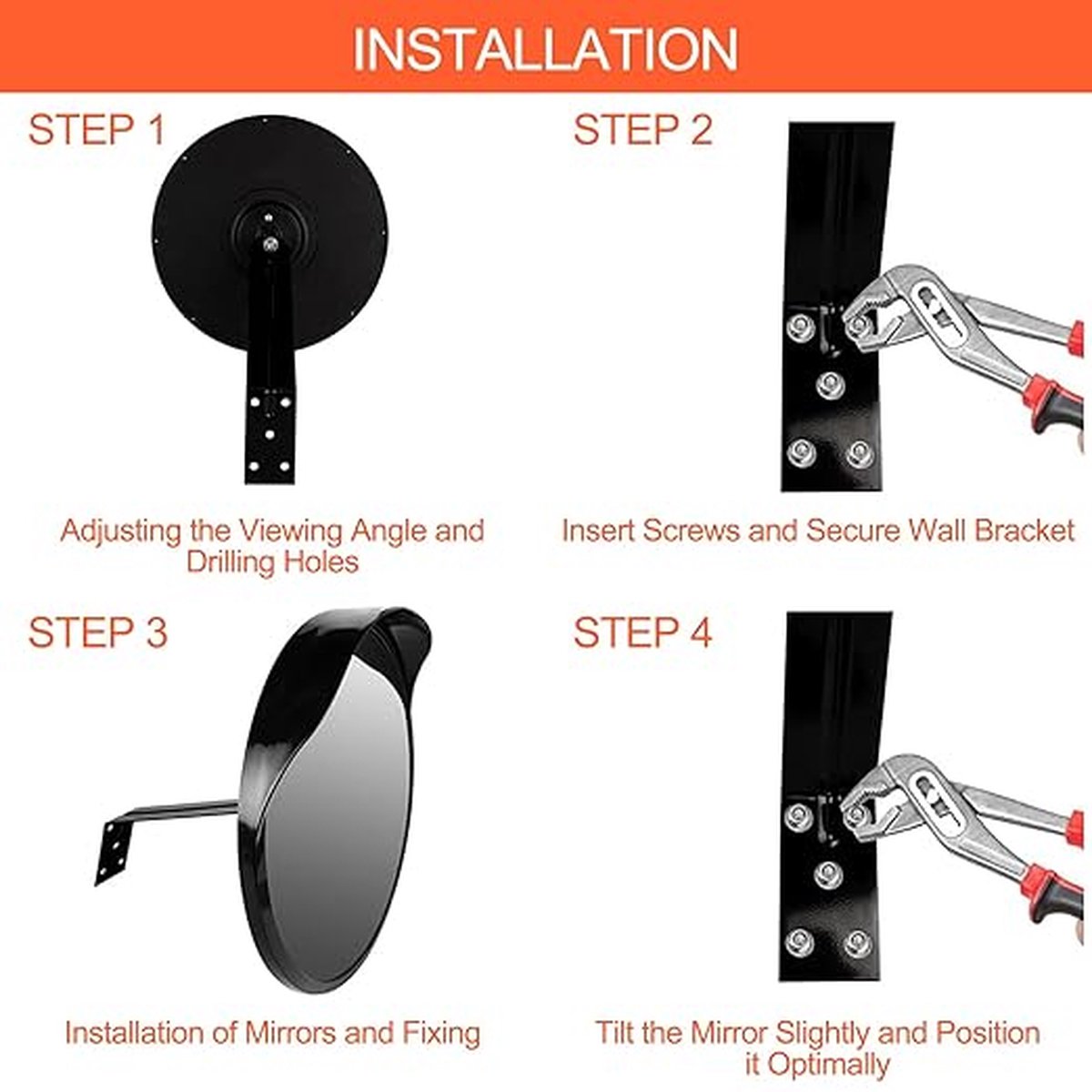 INSTALLATION

STEP 1

Adjusting the Viewing Angle and Drilling Holes

STEP 2

Insert Screws and Secure Wall Bracket

STEP 3

Installation of Mirrors and Fixing

STEP 4

Tilt the Mirror Slightly and Position it Optimally