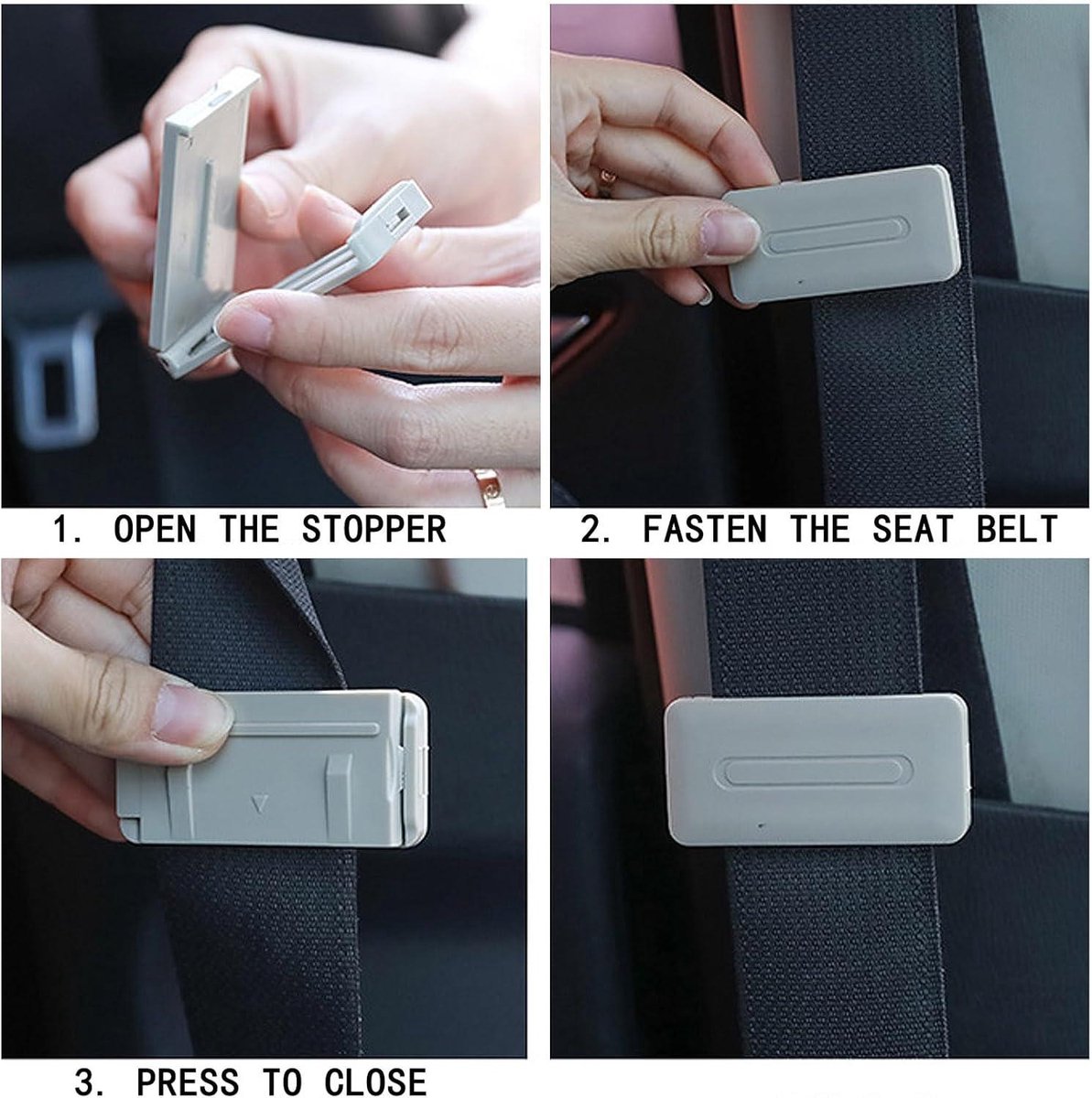 1. OPEN THE STOPPER

2. FASTEN THE SEAT BELT

3. PRESS TO CLOSE