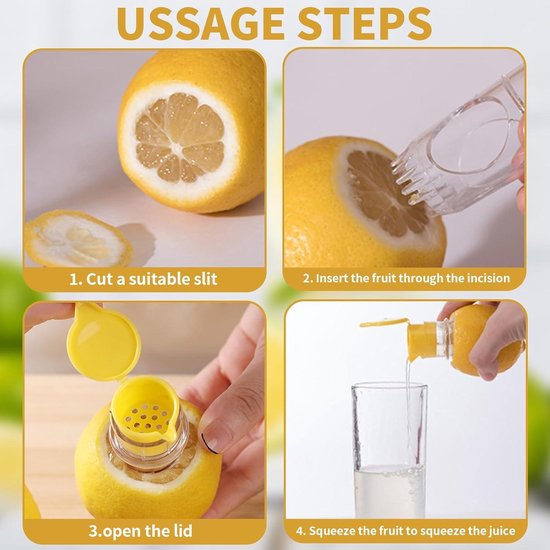 USSAGE STEPS

1. Cut a suitable slit

2. Insert the fruit through the incision

3.open the lid

4. Squeeze the fruit to squeeze the juice