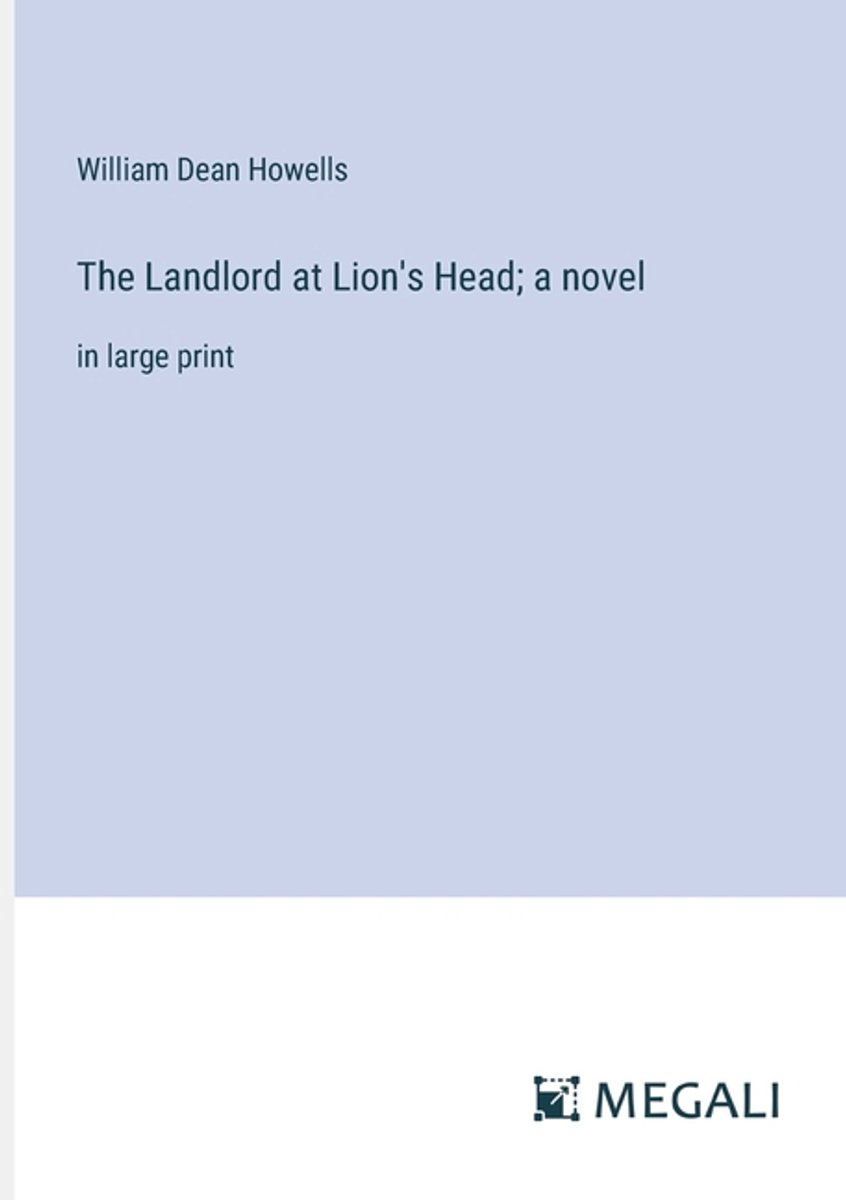 William Dean Howells

The Landlord at Lion's Head; a novel

in large print

MEGALI