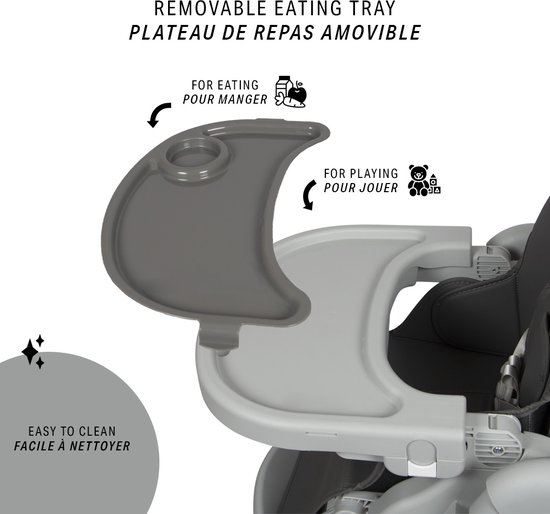 REMOVABLE EATING TRAY
PLATEAU DE REPAS AMOVIBLE

FOR EATING
POUR MANGER

FOR PLAYING
POUR JOUER

EASY TO CLEAN
FACILE À NETTOYER