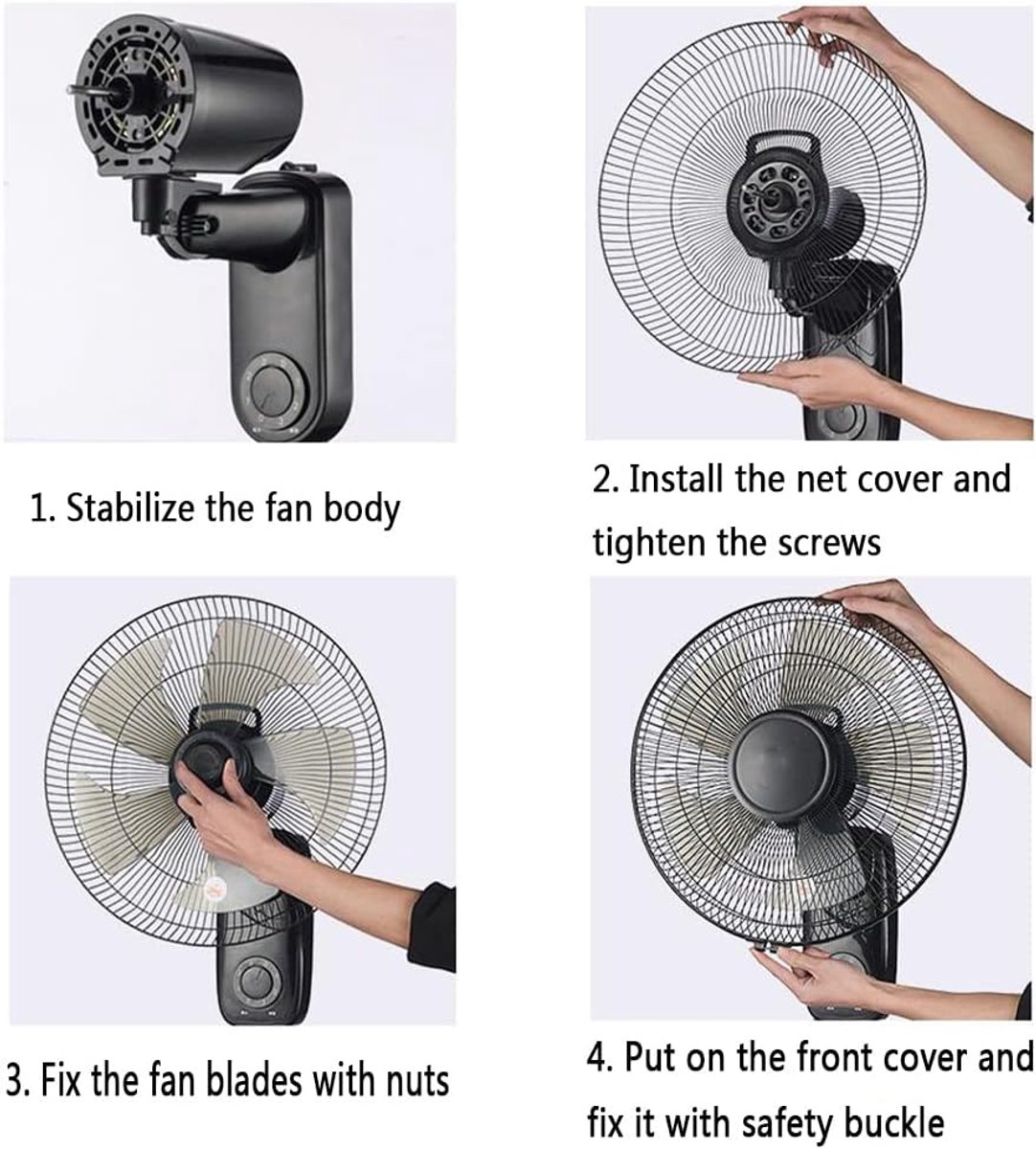 1. Stabilize the fan body

2. Install the net cover and tighten the screws

3. Fix the fan blades with nuts

4. Put on the front cover and fix it with safety buckle