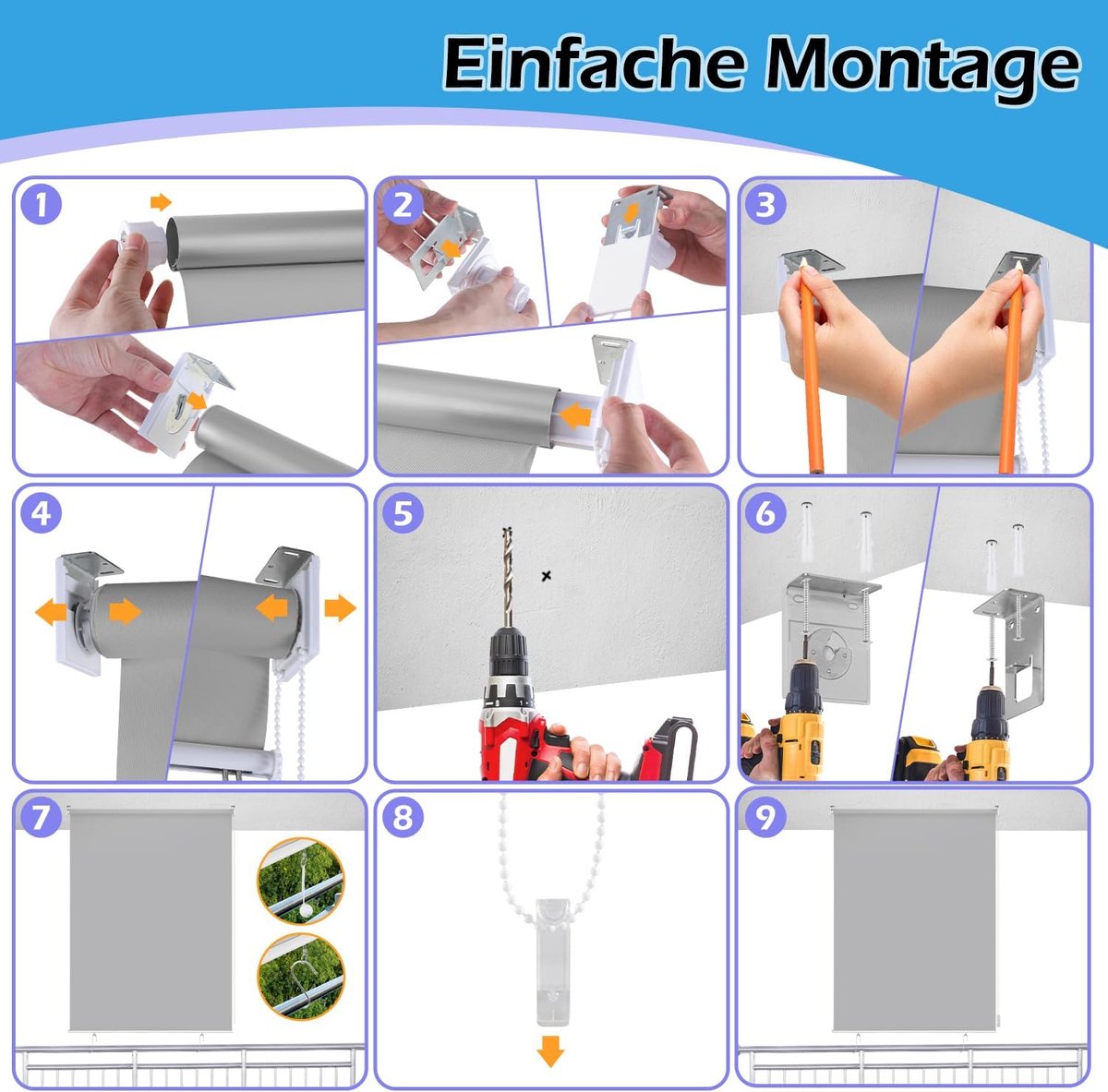 Einfache Montage

1

2

3

4

5

6

7

8

9