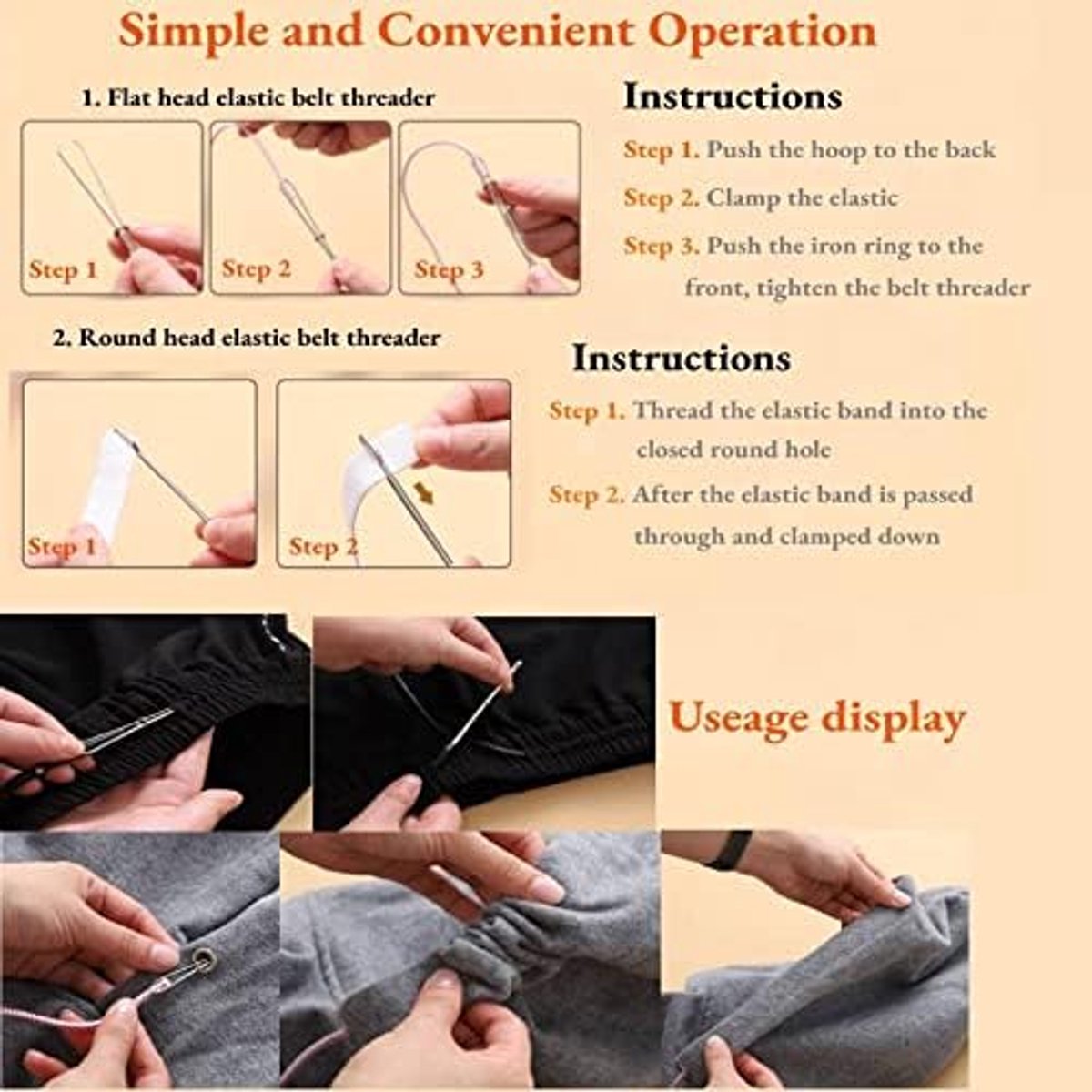 Simple and Convenient Operation

1. Flat head elastic belt threader

Step 1

Step 2

Step 3

Instructions

Step 1. Push the hoop to the back

Step 2. Clamp the elastic

Step 3. Push the iron ring to the front, tighten the belt threader

2. Round head elastic belt threader

Step 1

Step 2

Instructions

Step 1. Thread the elastic band into the closed round hole

Step 2. After the elastic band is passed through and clamped down

Useage display