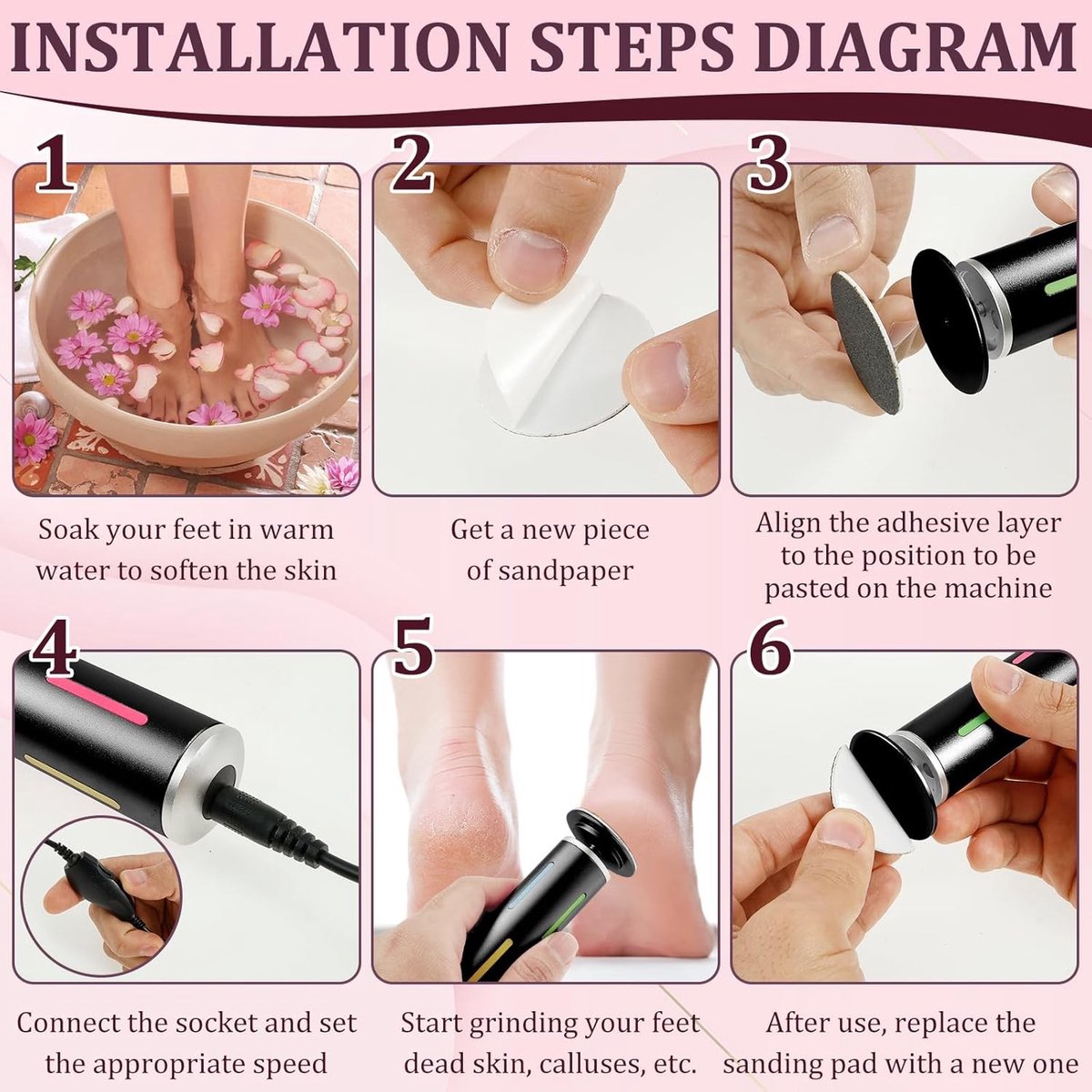 INSTALLATION STEPS DIAGRAM

1

Soak your feet in warm water to soften the skin

2

Get a new piece of sandpaper

3

Align the adhesive layer to the position to be pasted on the machine

4

Connect the socket and set the appropriate speed

5

Start grinding your feet dead skin, calluses, etc.

6

After use, replace the sanding pad with a new one