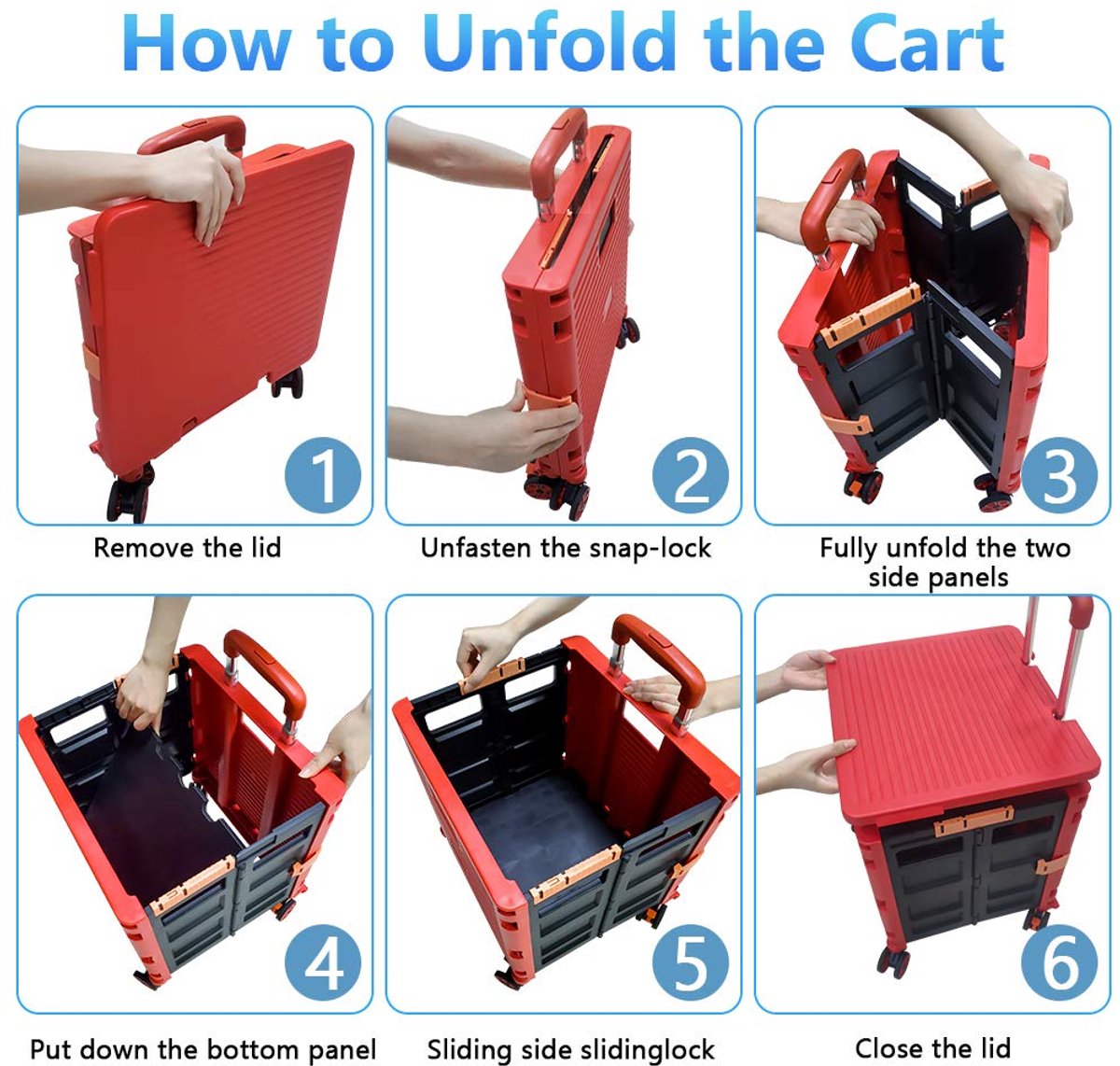 How to Unfold the Cart

1
Remove the lid

2
Unfasten the snap-lock

3
Fully unfold the two side panels

4
Put down the bottom panel

5
Sliding side slidinglock

6
Close the lid