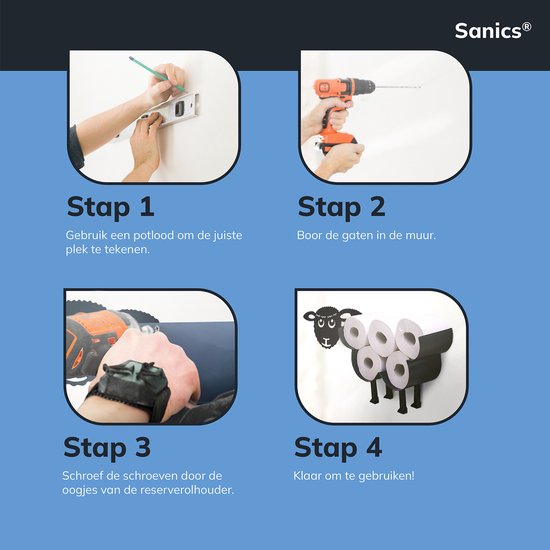 Sanics®

Stap 1

Gebruik een potlood om de juiste plek te tekenen.

Stap 2

Boor de gaten in de muur.

Stap 3

Schroef de schroeven door de oogjes van de reserverolhouder.

Stap 4

Klaar om te gebruiken!